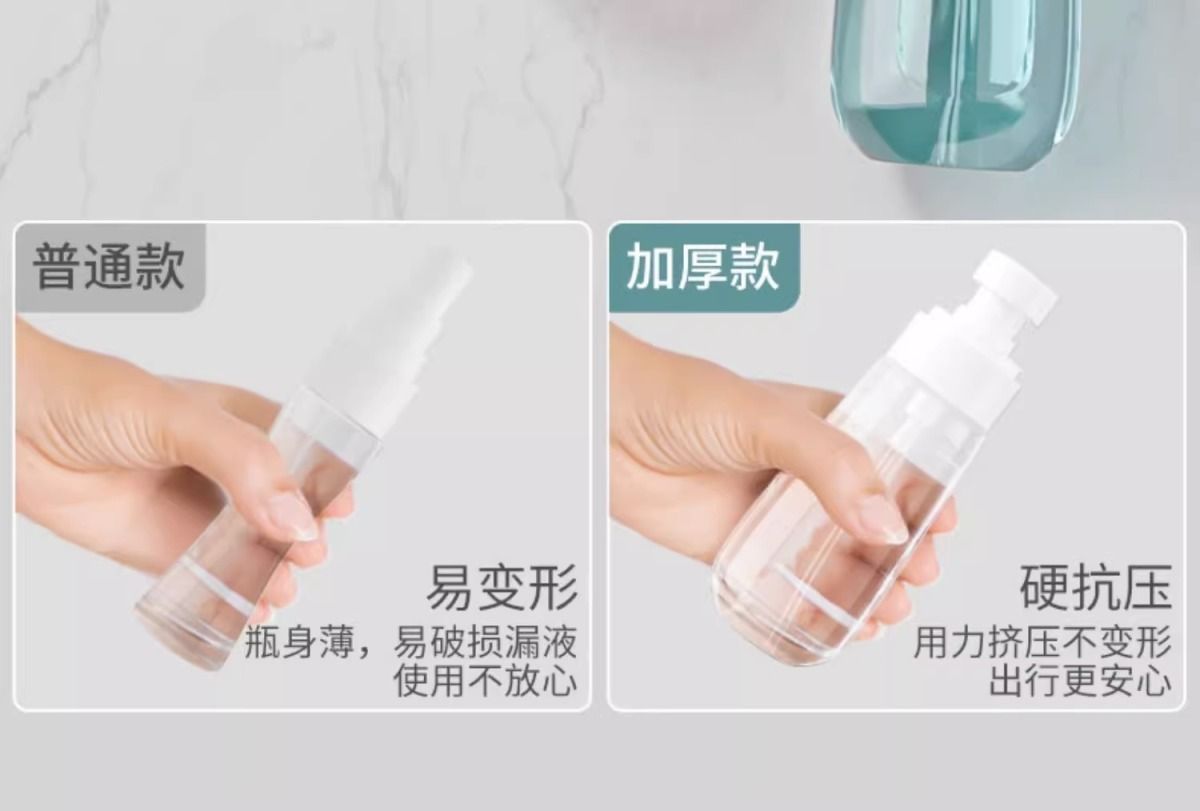 普通款

易变形
瓶身薄，易破损漏液
使用不放心

加厚款

硬抗压
用力挤压不变形
出行更安心