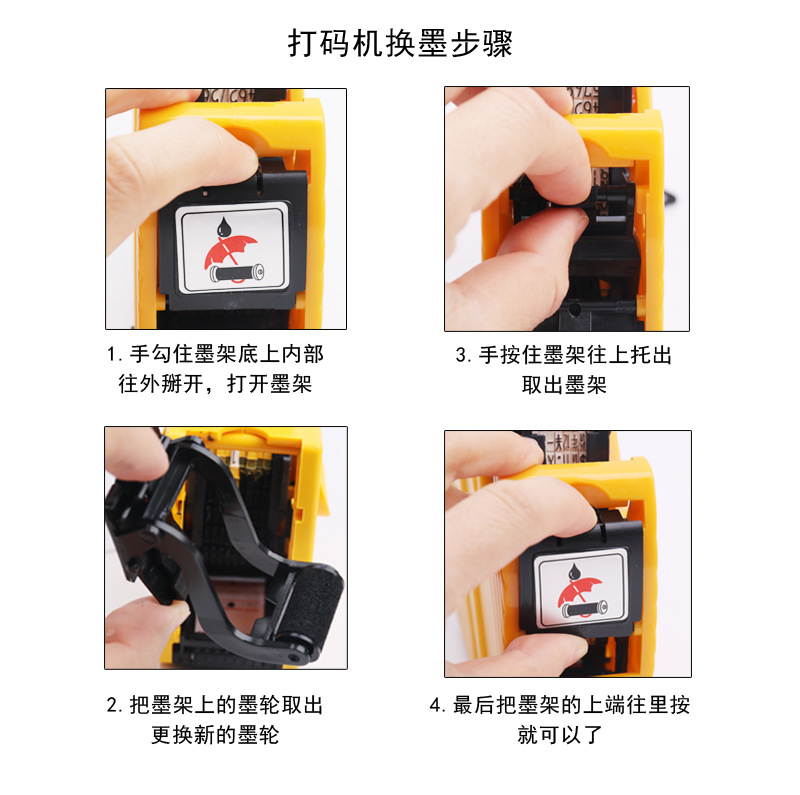 打码机换墨步骤

1. 手勾住墨架底上内部往外掰开，打开墨架

3. 手按住墨架往上托出取出墨架

2. 把墨架上的墨轮取出更换新的墨轮

4. 最后把墨架的上端往里按就可以了