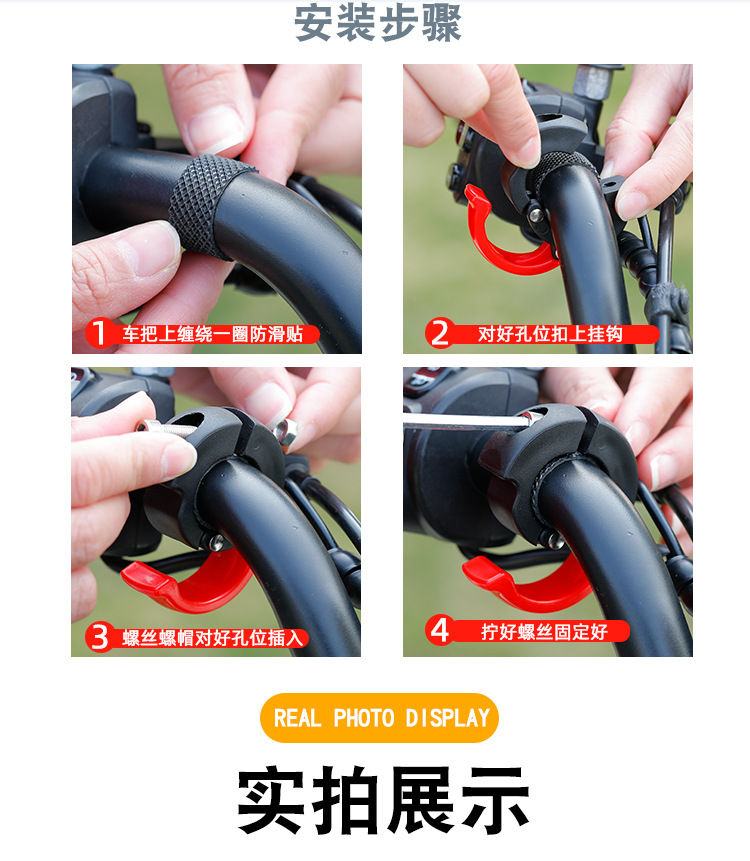 安装步骤

1 车把上缠绕一圈防滑贴

2 对好孔位扣上挂钩

3 螺丝螺帽对好孔位插入

4 拧好螺丝固定好

REAL PHOTO DISPLAY

实拍展示