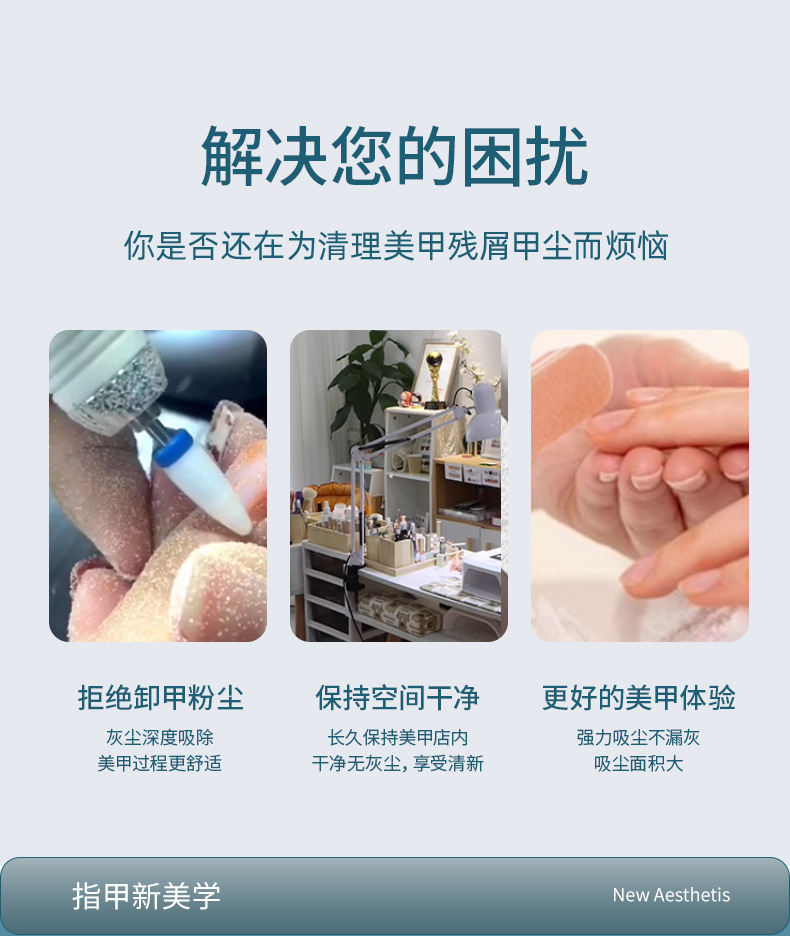 解决您的困扰

你是否还在为清理美甲残屑甲尘而烦恼

拒绝卸甲粉尘

灰尘深度吸除
美甲过程更舒适

保持空间干净

长久保持美甲店内
干净无灰尘，享受清新

更好的美甲体验

强力吸尘不漏灰
吸尘面积大

指甲新美学

New Aesthetis