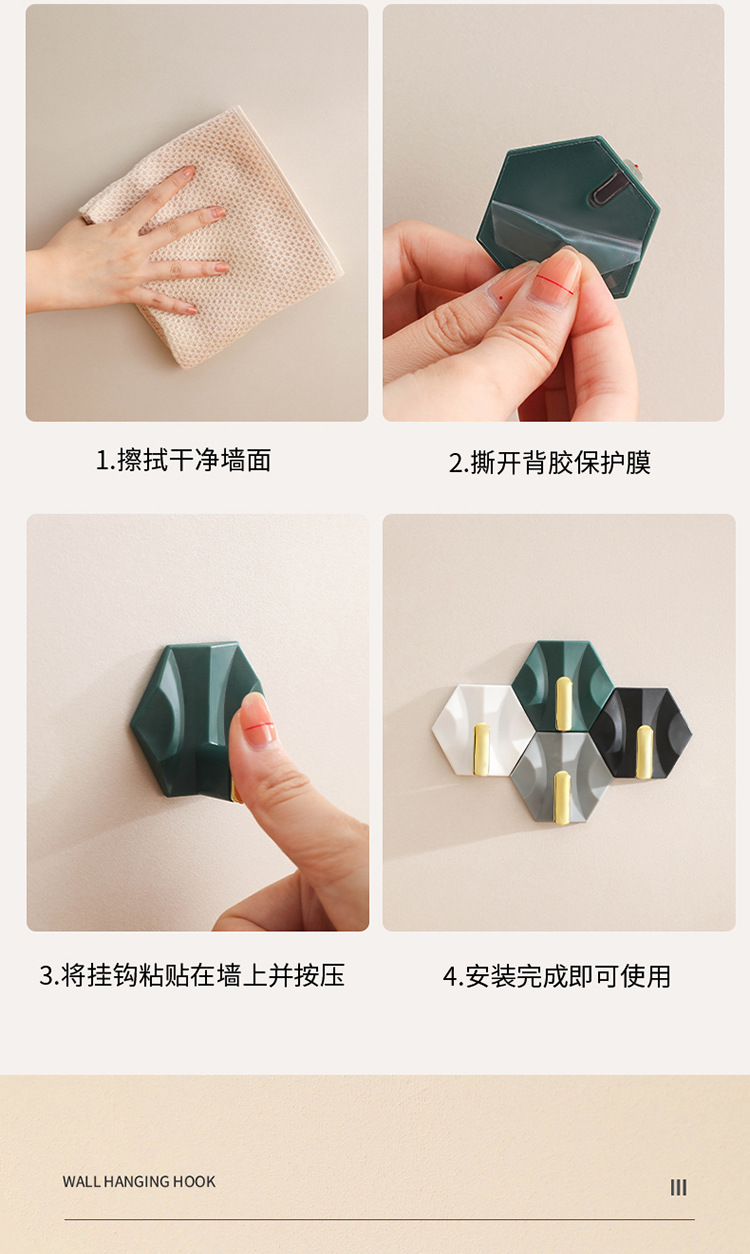 1.擦拭干净墙面

2.撕开背胶保护膜

3.将挂钩粘贴在墙上并按压

4.安装完成即可使用

WALL HANGING HOOK

III