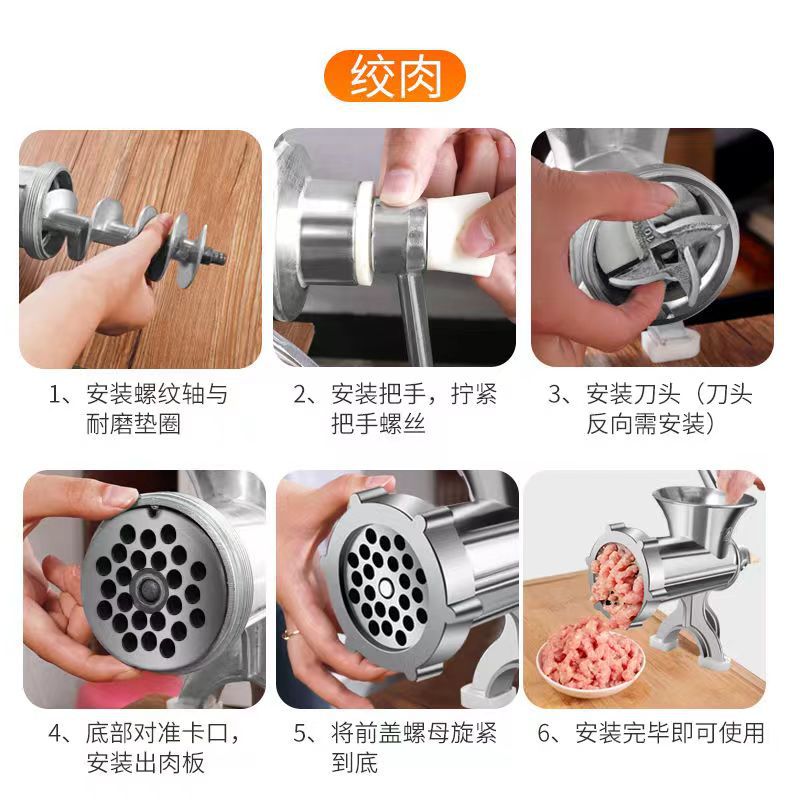 绞肉

1、安装螺纹轴与耐磨垫圈

2、安装把手，拧紧把手螺丝

3、安装刀头（刀头反向需安装）

4、底部对准卡口，安装出肉板

5、将前盖螺母旋紧到底

6、安装完毕即可使用