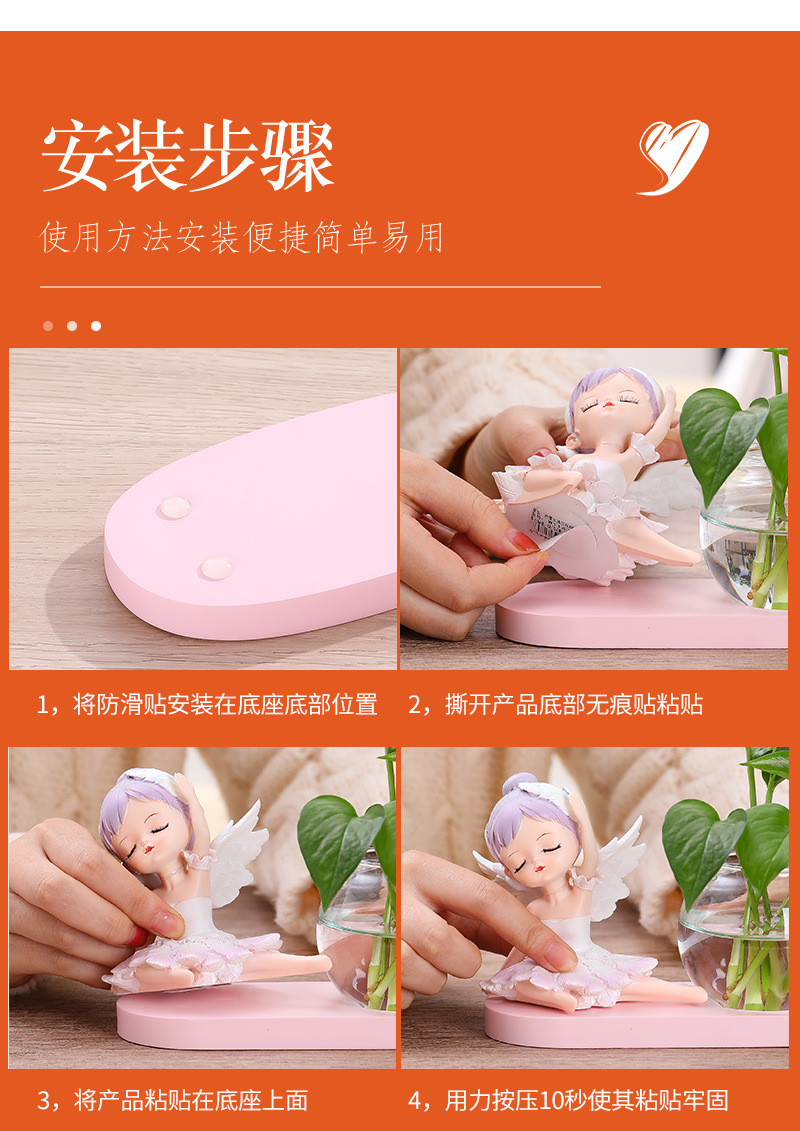 安装步骤

使用方法安装便捷简单易用

1，将防滑贴安装在底座底部位置

2，撕开产品底部无痕贴粘贴

3，将产品粘贴在底座上面

4，用力按压10秒使其粘贴牢固