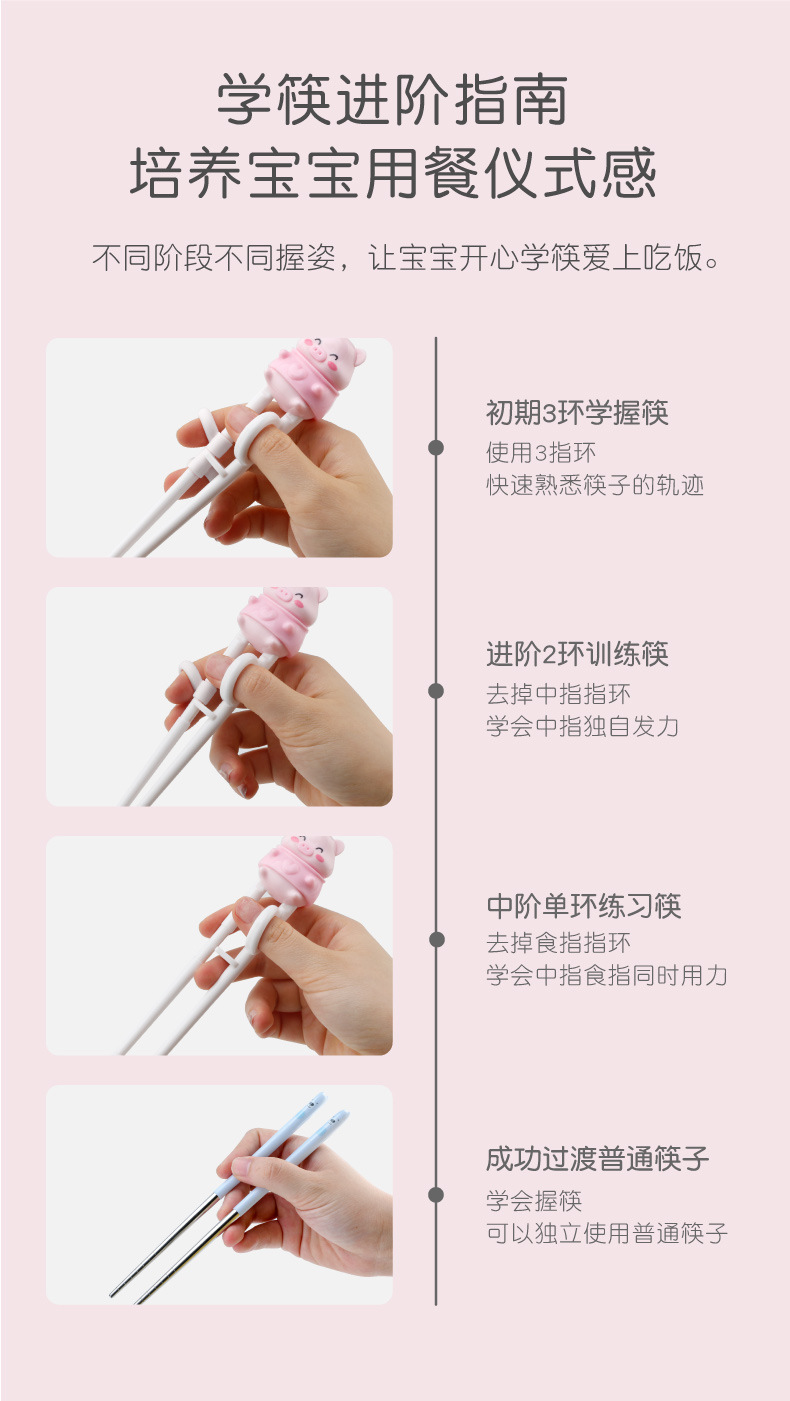 学筷进阶指南
培养宝宝用餐仪式感

不同阶段不同握姿，让宝宝开心学筷爱上吃饭。

初期3环学握筷
使用3指环
快速熟悉筷子的轨迹

进阶2环训练筷
去掉中指指环
学会中指独自发力

中阶单环练习筷
去掉食指指环
学会中指食指同时用力

成功过渡普通筷子
学会握筷
可以独立使用普通筷子