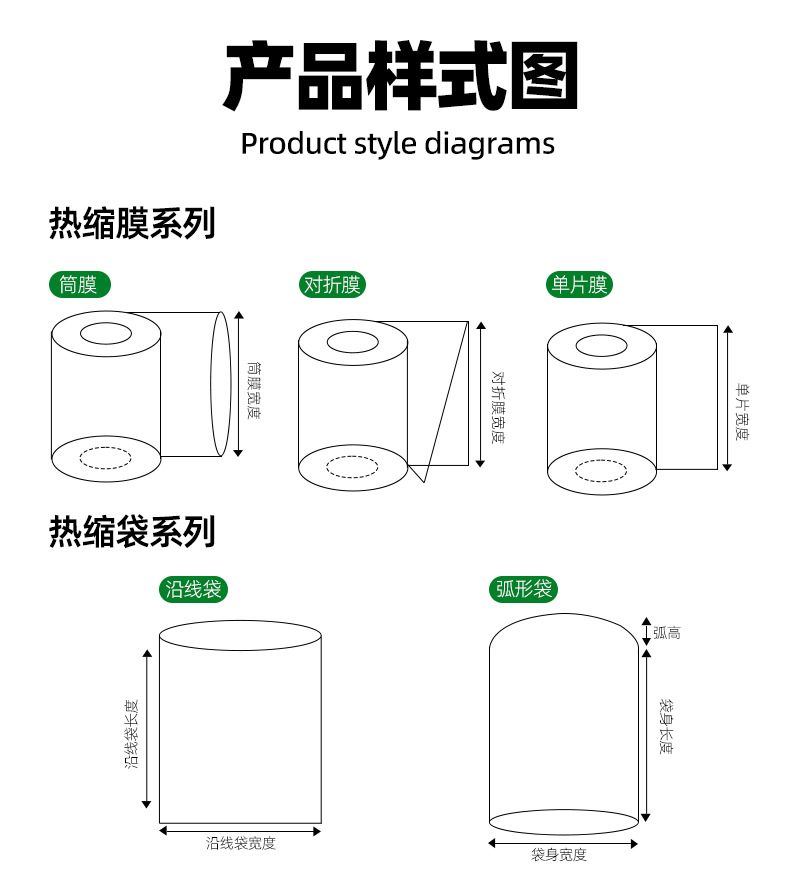 产品样式图
Product style diagrams

热缩膜系列

筒膜
筒膜宽度

对折膜
对折膜宽度

单片膜
单片宽度

热缩袋系列

沿线袋
沿线袋长度
沿线袋宽度

弧形袋
弧高
袋身长度
袋身宽度