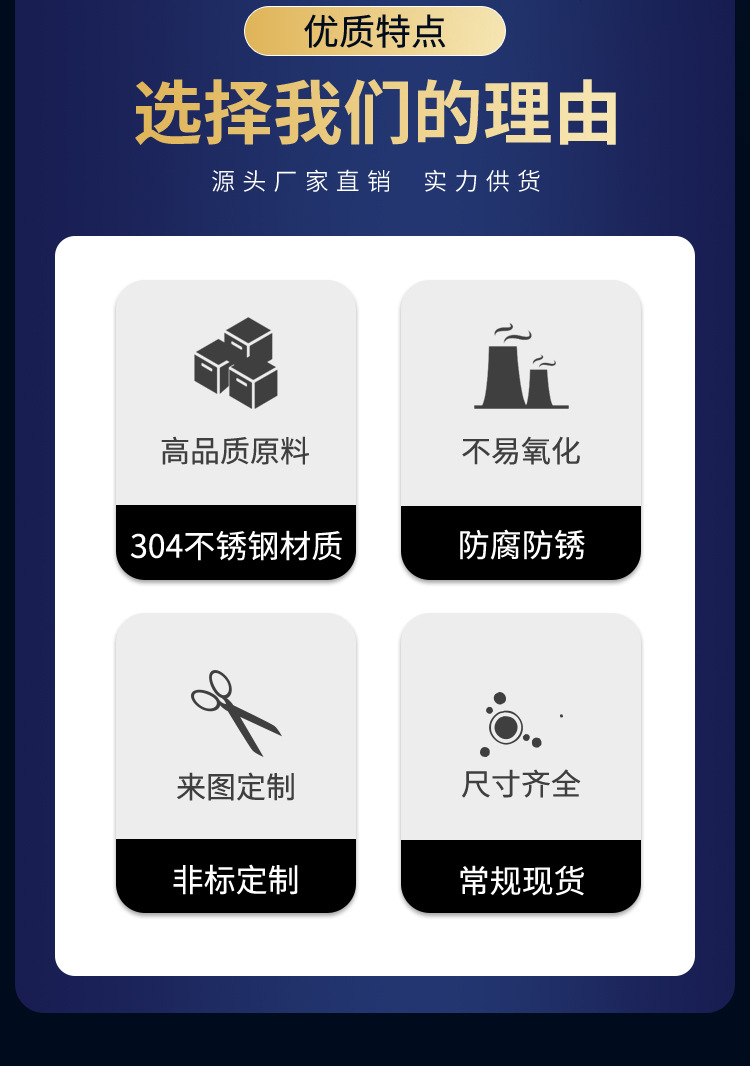 优质特点

选择我们的理由

源头厂家直销 实力供货

高品质原料

304不锈钢材质

不易氧化

防腐防锈

来图定制

非标定制

尺寸齐全

常规现货