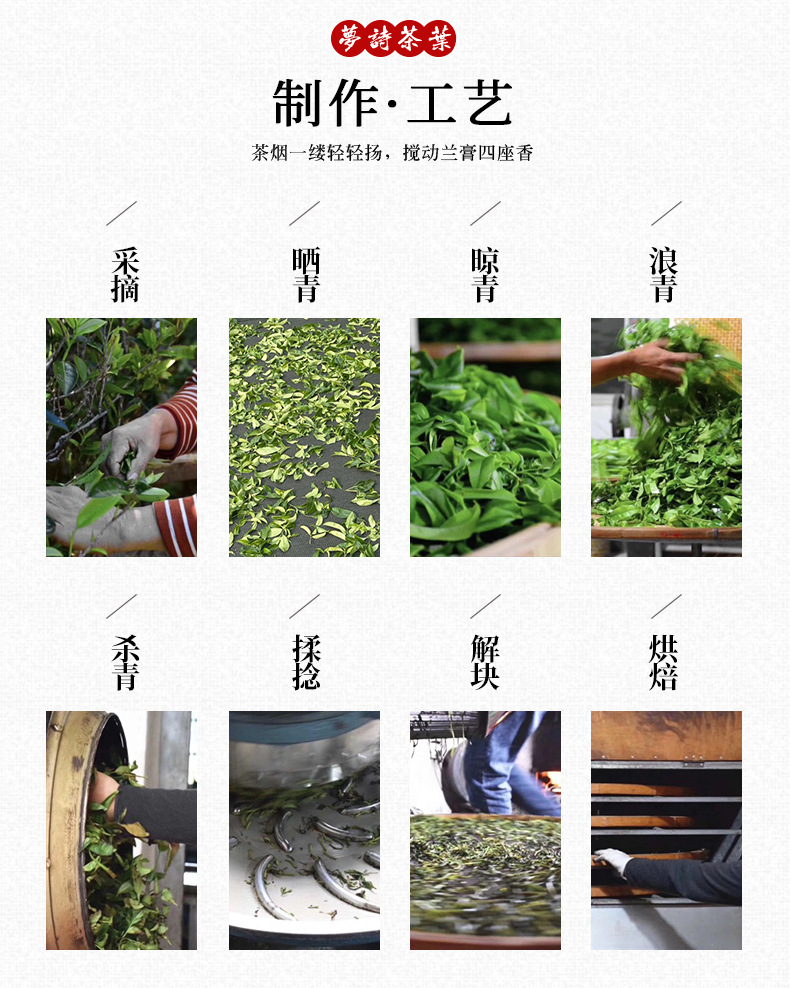 夢詩茶葉

制作·工艺

茶烟一缕轻轻扬，搅动兰膏四座香

采摘

晒青

晾青

浪青

杀青

揉捻

解块

烘焙