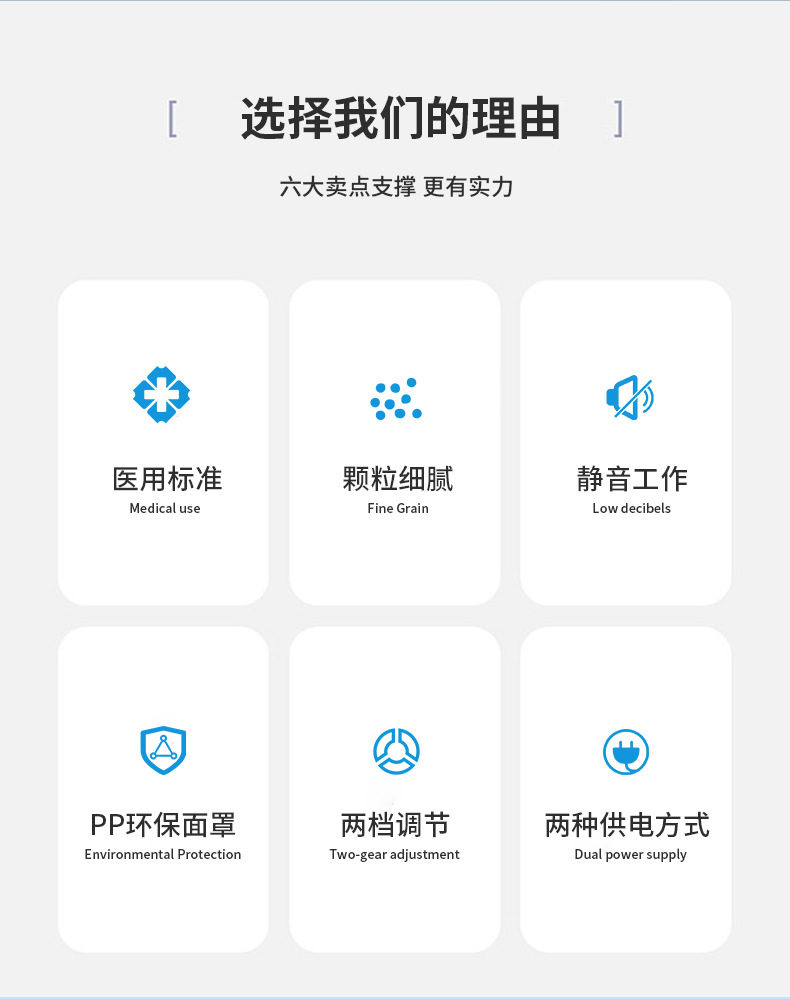 [ 选择我们的理由 ]

六大卖点支撑 更有实力

医用标准
Medical use

颗粒细腻
Fine Grain

静音工作
Low decibels

PP环保面罩
Environmental Protection

两档调节
Two-gear adjustment

两种供电方式
Dual power supply