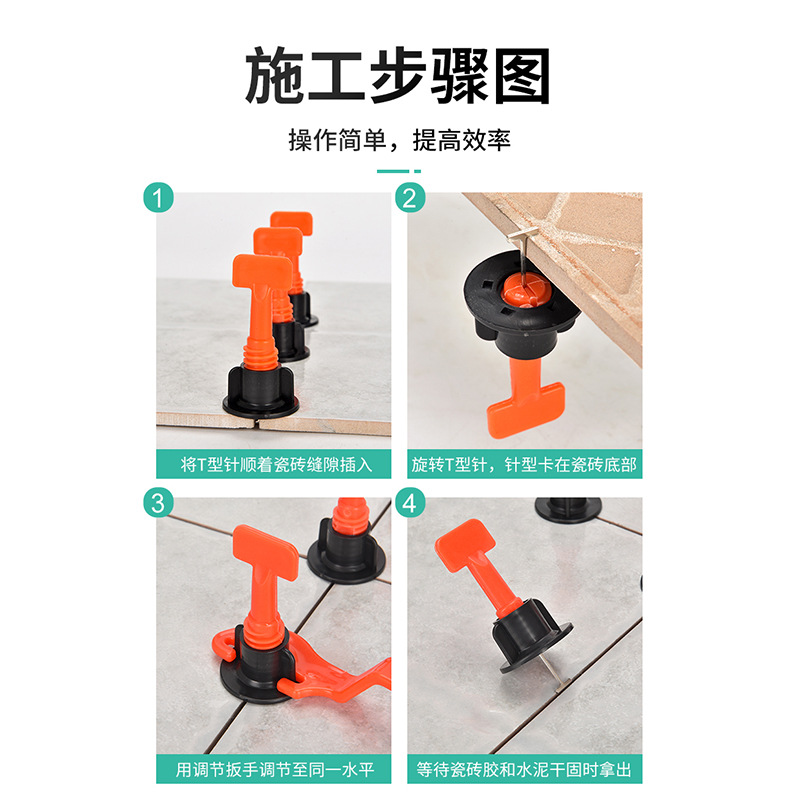 施工步骤图

操作简单，提高效率

1

将T型针顺着瓷砖缝隙插入

2

旋转T型针，针型卡在瓷砖底部

3

用调节扳手调节至同一水平

4

等待瓷砖胶和水泥干固时拿出