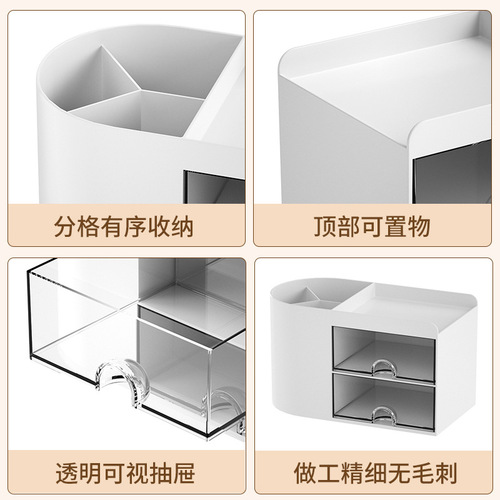 分格有序收纳

顶部可置物

透明可视抽屉

做工精细无毛刺