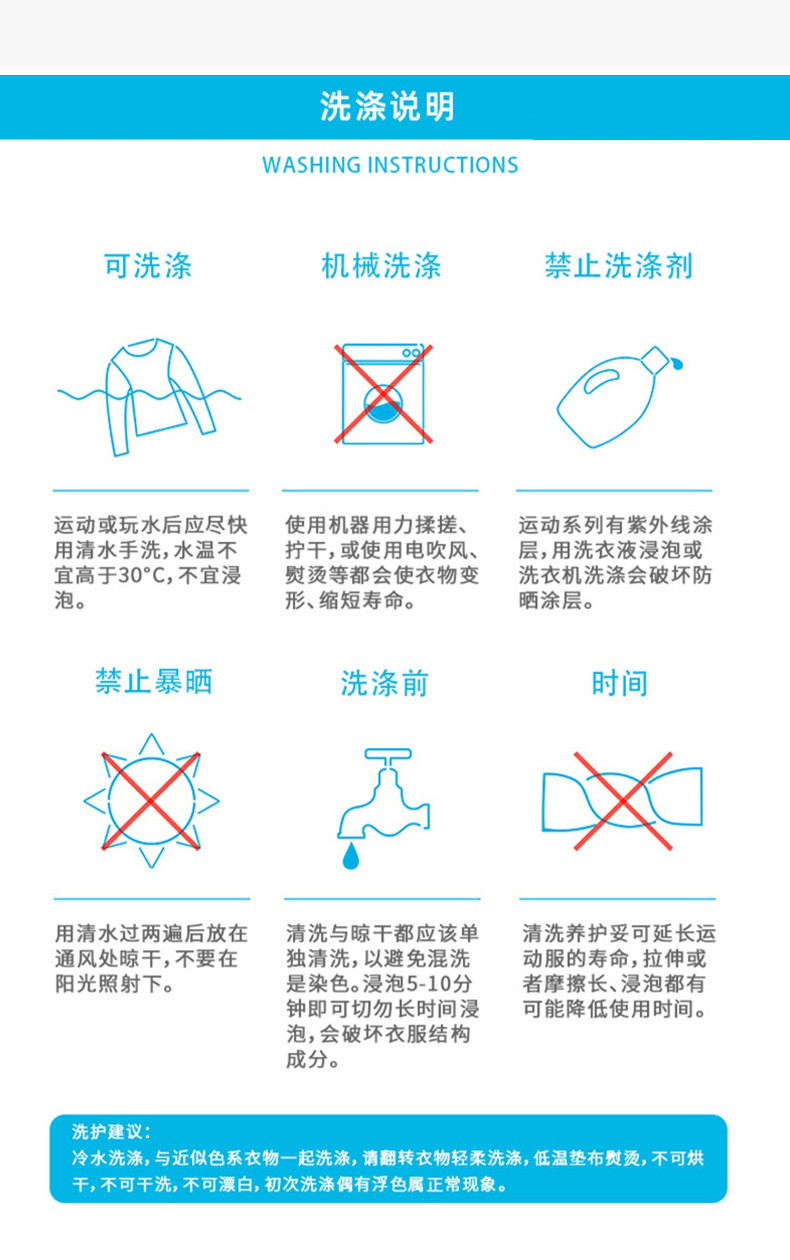 洗涤说明

WASHING INSTRUCTIONS

可洗涤

运动或玩水后应尽快用清水手洗，水温不宜高于30°C，不宜浸泡。

机械洗涤

使用机器用力揉搓、拧干，或使用电吹风、熨烫等都会使衣物变形、缩短寿命。

禁止洗涤剂

运动系列有紫外线涂层，用洗衣液浸泡或洗衣机洗涤会破坏防晒涂层。

禁止暴晒

用清水过两遍后放在通风处晾干，不要在阳光照射下。

洗涤前

清洗与晾干都应该单独清洗，以避免混洗是染色。浸泡5-10分钟即可切勿长时间浸泡，会破坏衣服结构成分。

时间

清洗养护妥可延长运动服的寿命，拉伸或者摩擦长、浸泡都有可能降低使用时间。

洗护建议：
冷水洗涤，与近似色系衣物一起洗涤，请翻转衣物轻柔洗涤，低温垫布熨烫，不可烘干，不可干洗，不可漂白，初次洗涤偶有浮色属正常现象。