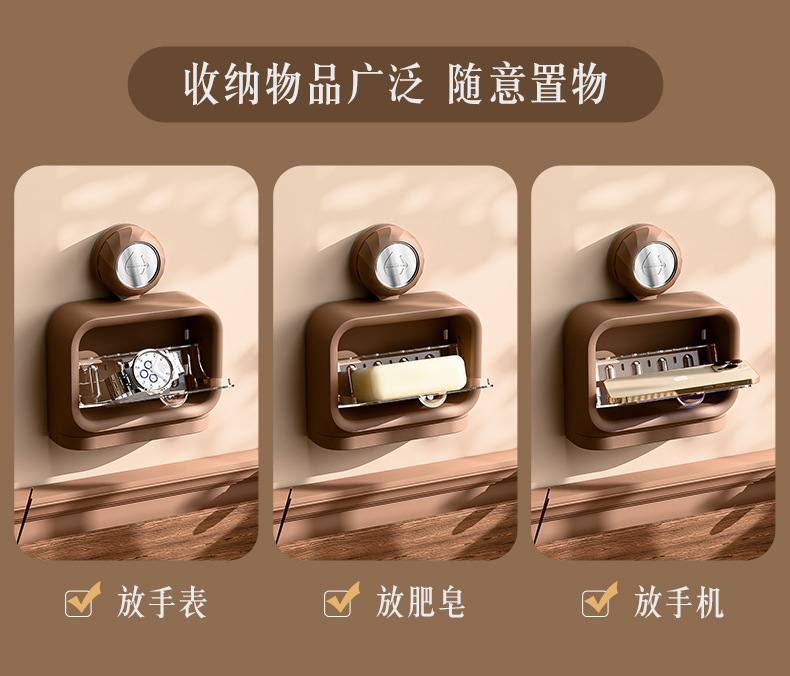 收纳物品广泛 随意置物

放手表

放肥皂

放手机