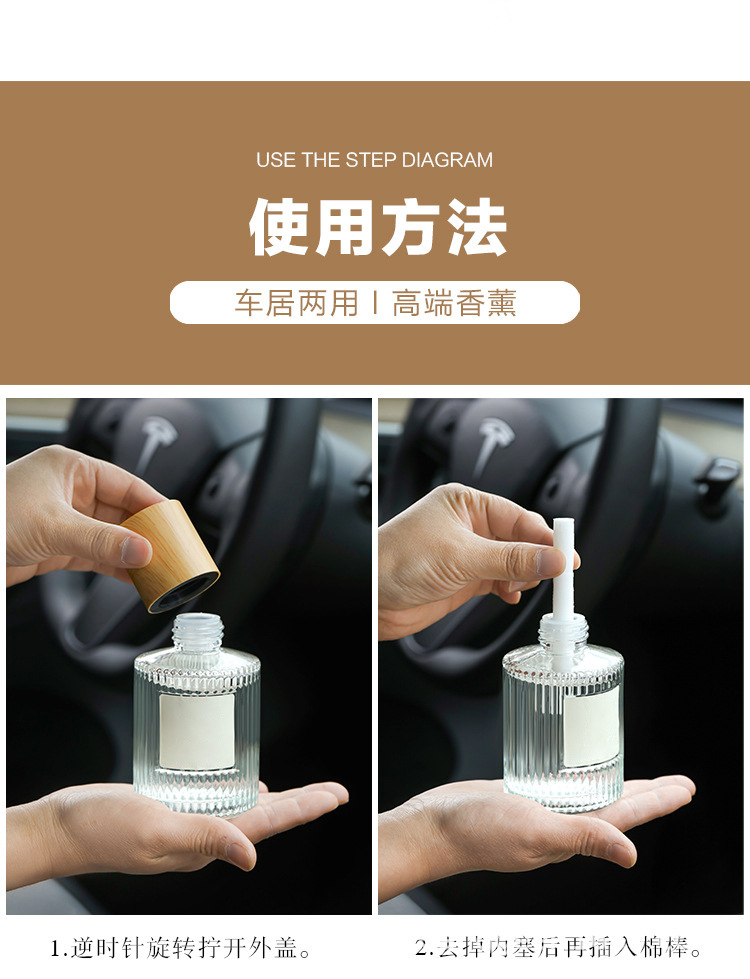 USE THE STEP DIAGRAM

使用方法

车居两用 | 高端香薰

1.逆时针旋转拧开外盖。

2.去掉内塞后再插入棉棒。