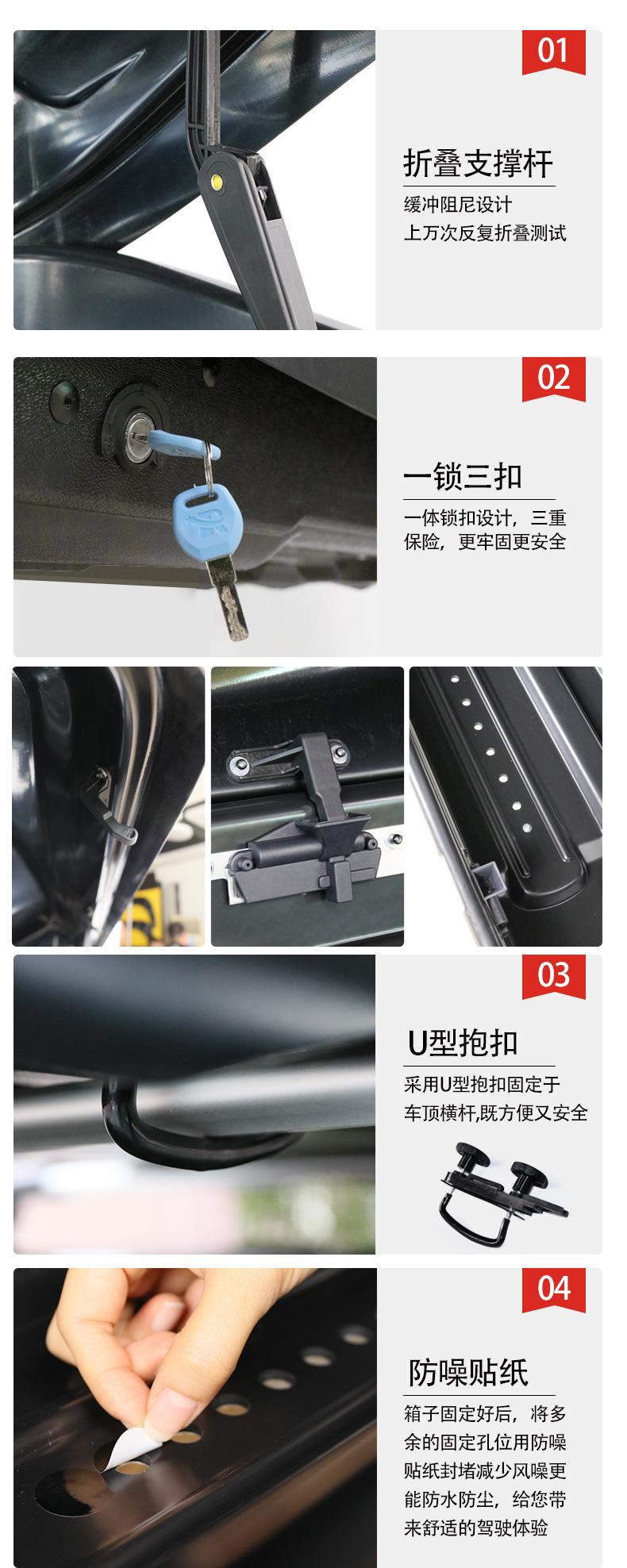 01

折叠支撑杆

缓冲阻尼设计
上万次反复折叠测试

02

一锁三扣

一体锁扣设计，三重保险，更牢固更安全

03

U型抱扣

采用U型抱扣固定于车顶横杆,既方便又安全

04

防噪贴纸

箱子固定好后，将多余的固定孔位用防噪贴纸封堵减少风噪更能防水防尘，给您带来舒适的驾驶体验