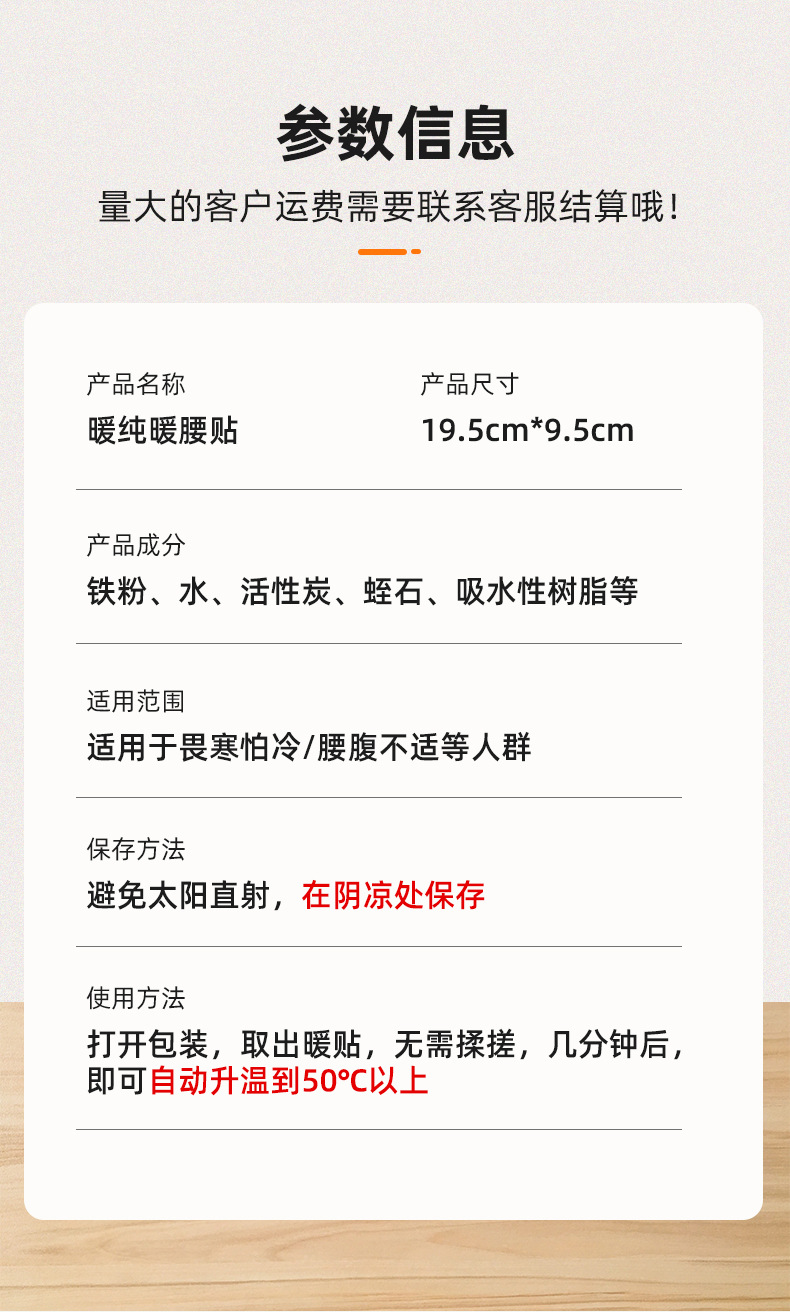 参数信息

量大的客户运费需要联系客服结算哦!

产品名称
暖纯暖腰贴

产品尺寸
19.5cm*9.5cm

产品成分
铁粉、水、活性炭、蛭石、吸水性树脂等

适用范围
适用于畏寒怕冷/腰腹不适等人群

保存方法
避免太阳直射，在阴凉处保存

使用方法
打开包装，取出暖贴，无需揉搓，几分钟后，即可自动升温到50°C以上