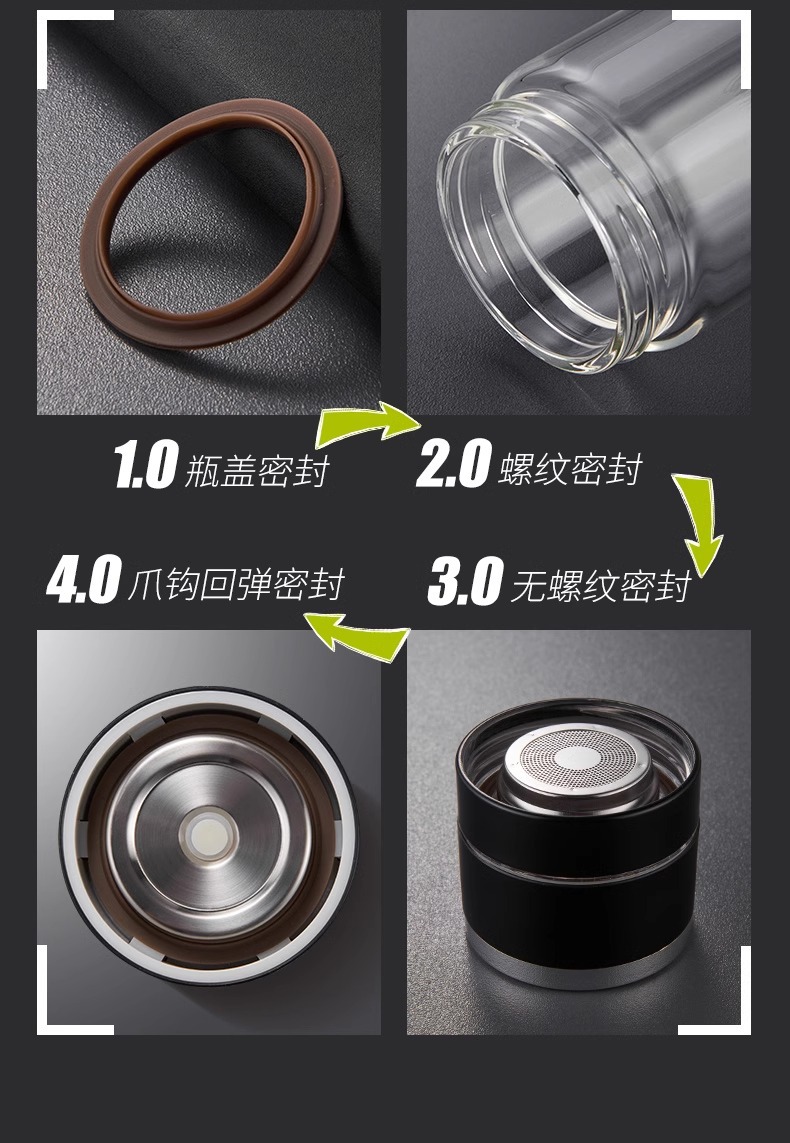 1.0 瓶盖密封

2.0 螺纹密封

4.0 爪钩回弹密封

3.0 无螺纹密封