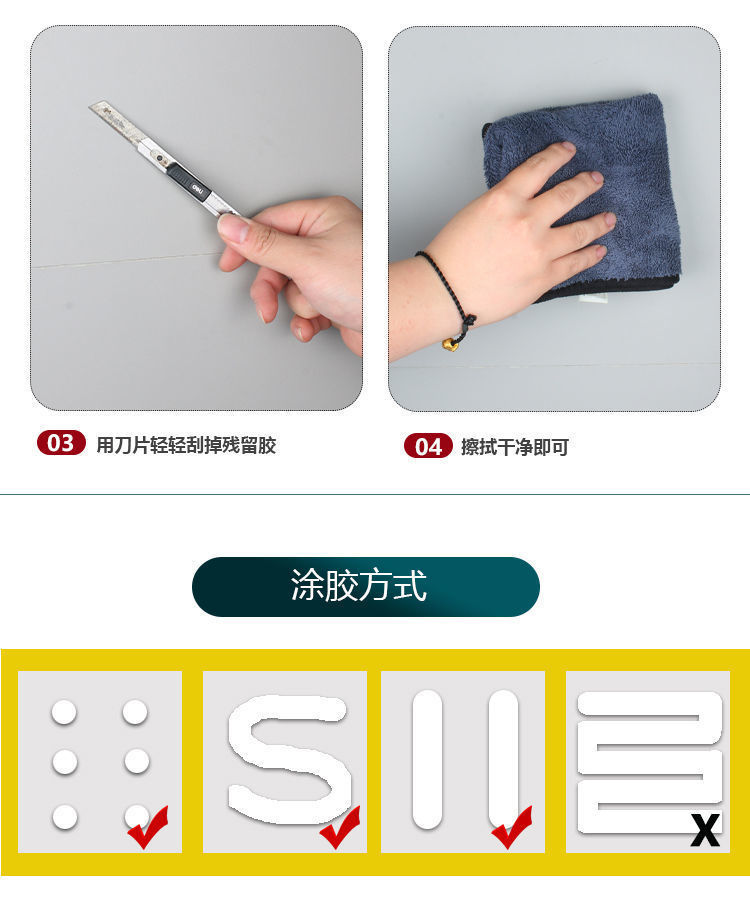 03 用刀片轻轻刮掉残留胶

04 擦拭干净即可

涂胶方式

X