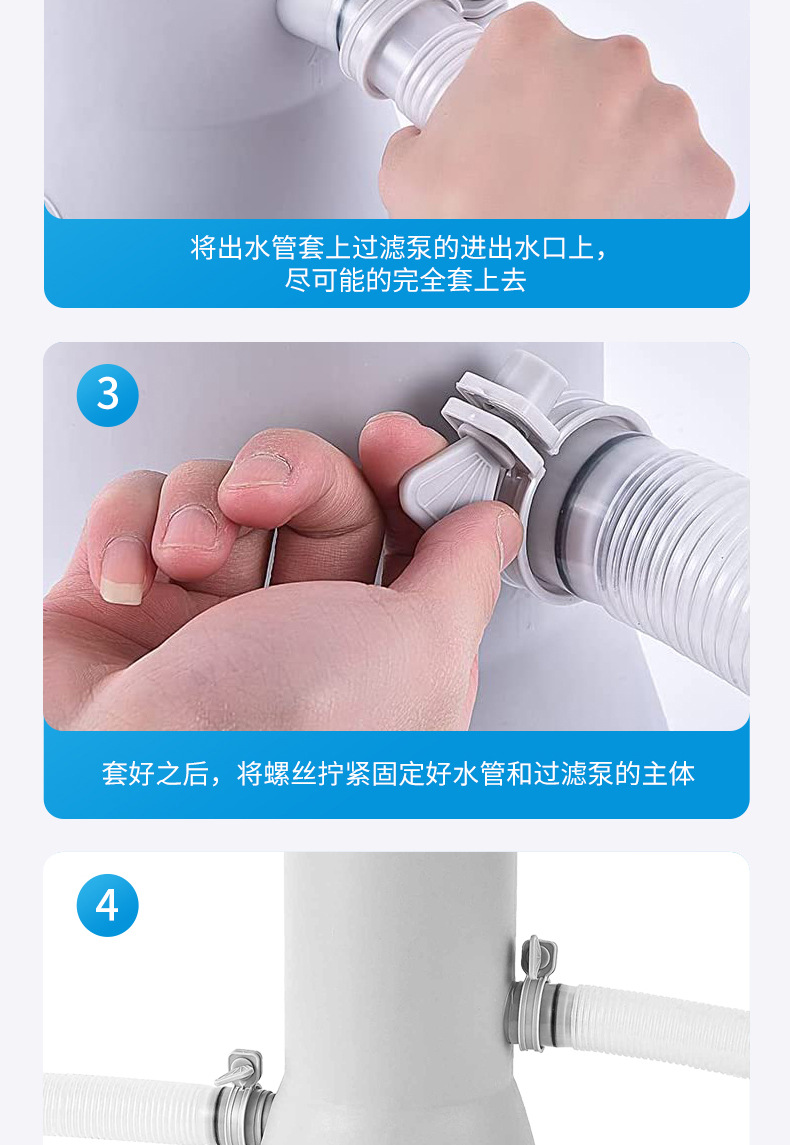 将出水管套上过滤泵的进出水口上，
尽可能的完全套上去

3

套好之后，将螺丝拧紧固定好水管和过滤泵的主体

4