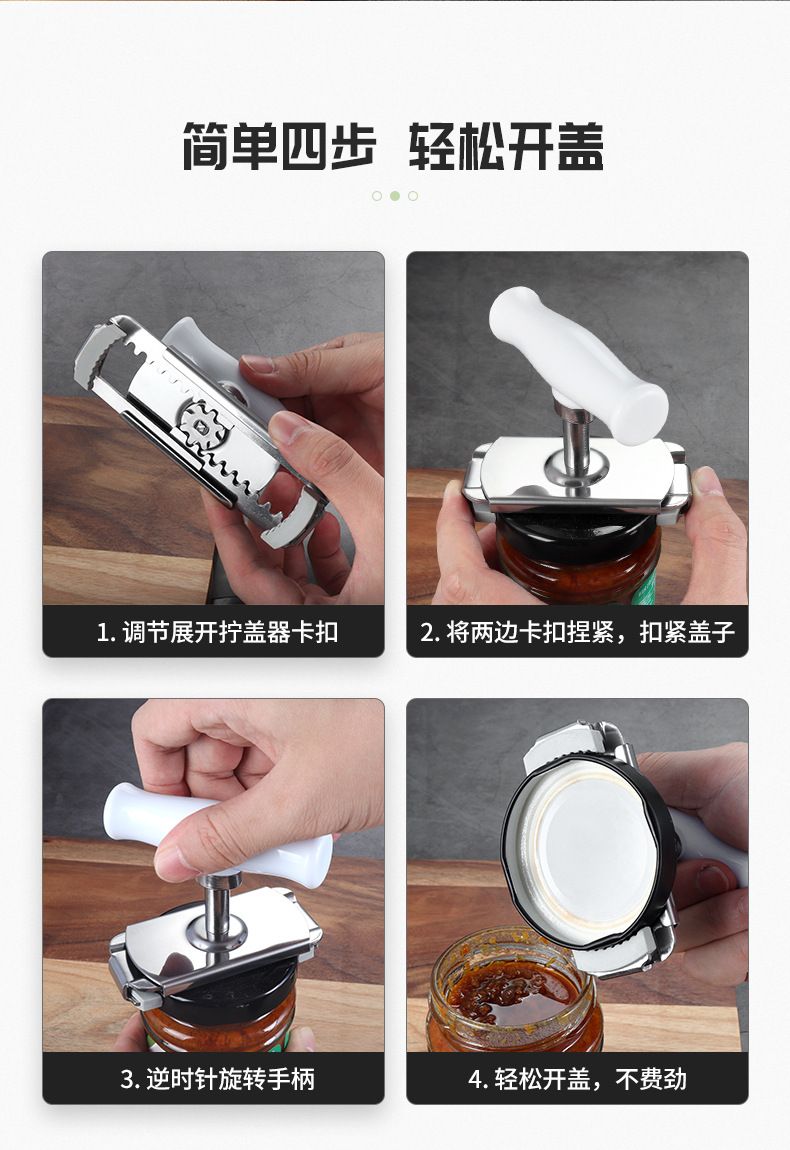 简单四步 轻松开盖

1. 调节展开拧盖器卡扣

2. 将两边卡扣捏紧，扣紧盖子

3. 逆时针旋转手柄

4. 轻松开盖，不费劲