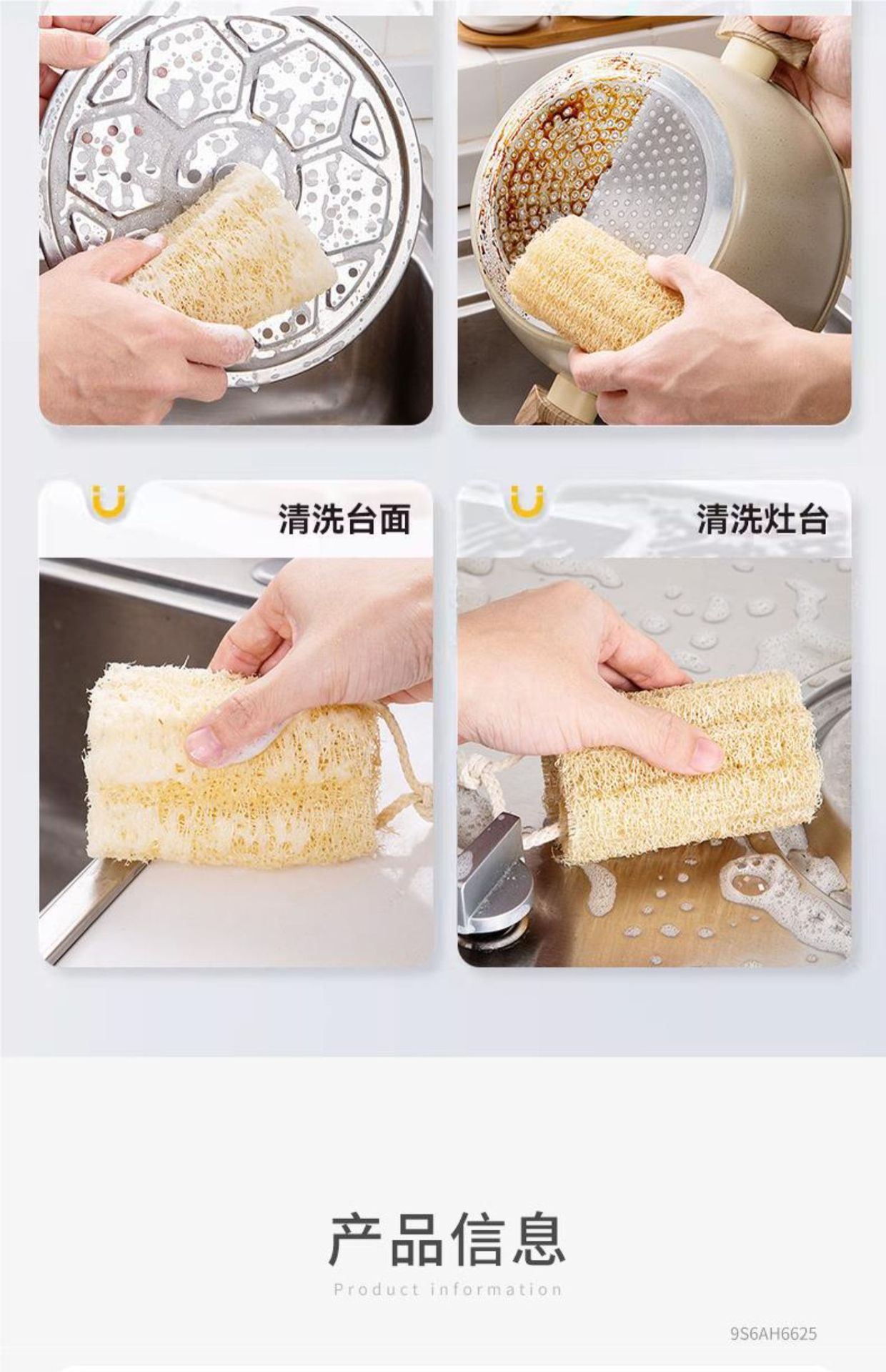 清洗台面

清洗灶台

产品信息

Product information

9S6AH6625