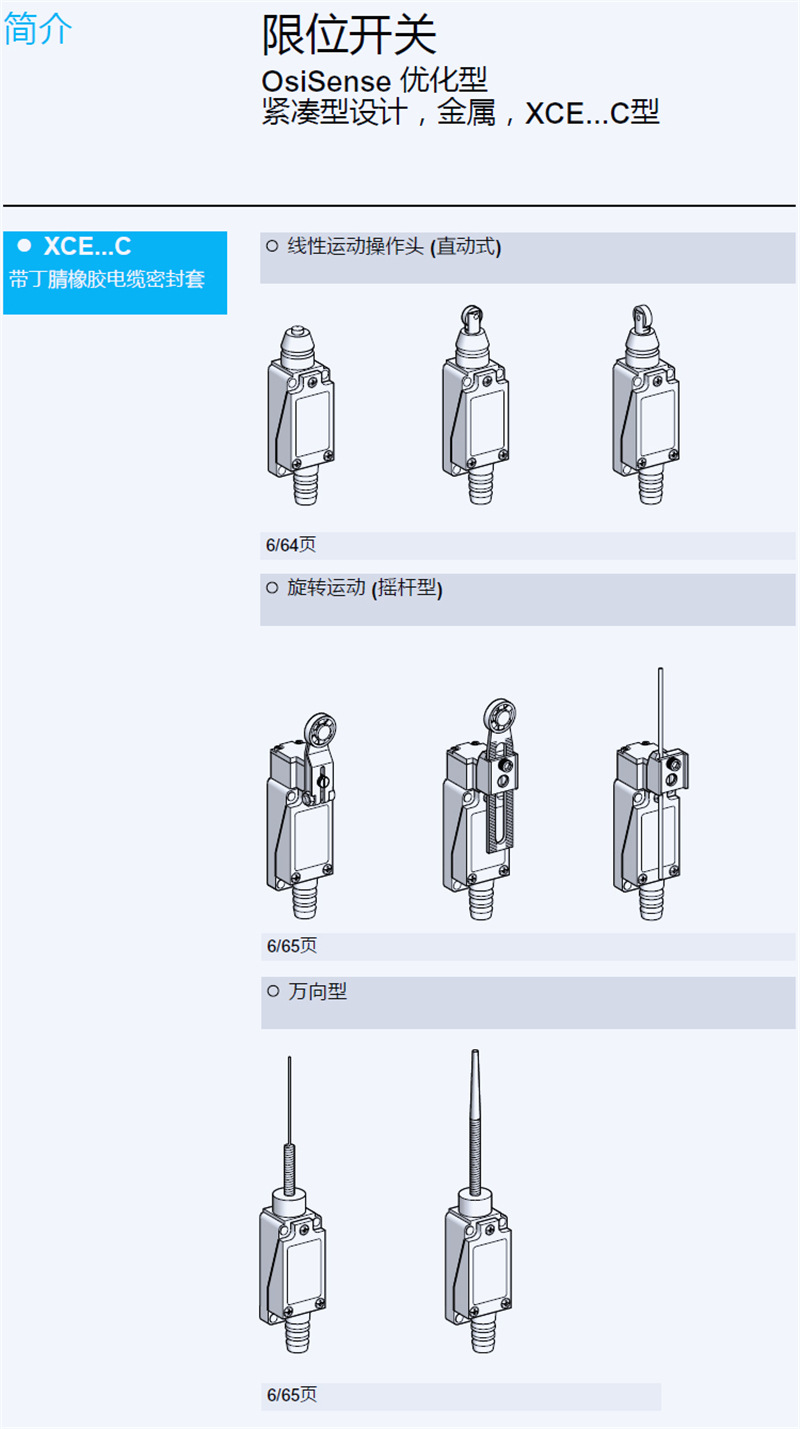 简介

限位开关
OsiSense 优化型
紧凑型设计，金属，XCE...C型

● XCE...C
带丁腈橡胶电缆密封套

○ 线性运动操作头 (直动式)

6/64页

○ 旋转运动 (摇杆型)

6/65页

○ 万向型

6/65页