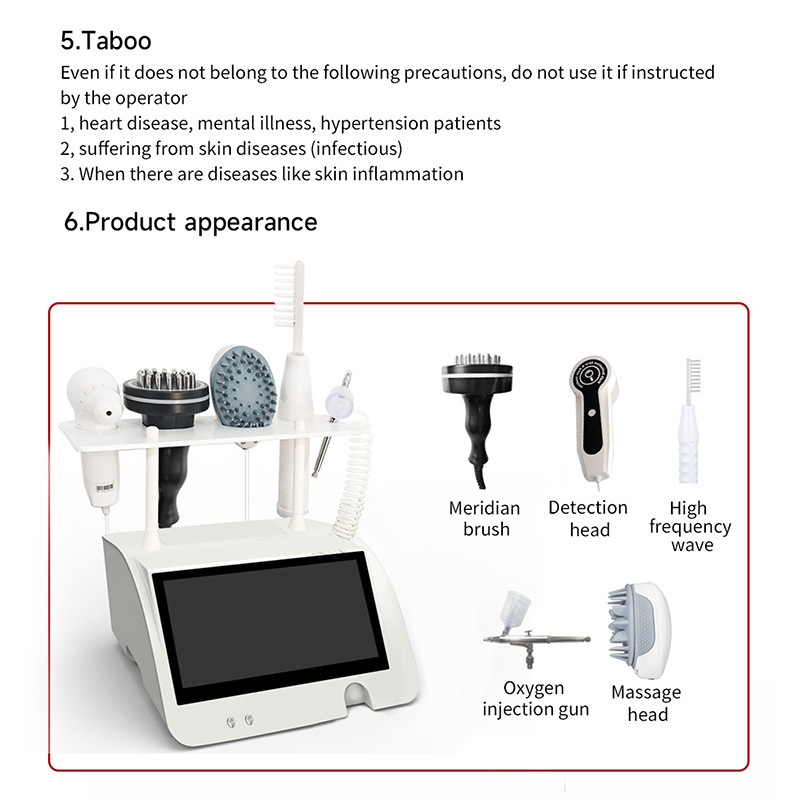 5.Taboo

Even if it does not belong to the following precautions, do not use it if instructed by the operator

1, heart disease, mental illness, hypertension patients

2, suffering from skin diseases (infectious)

3. When there are diseases like skin inflammation

6.Product appearance

Meridian brush

Detection head

High frequency wave

Oxygen injection gun

Massage head