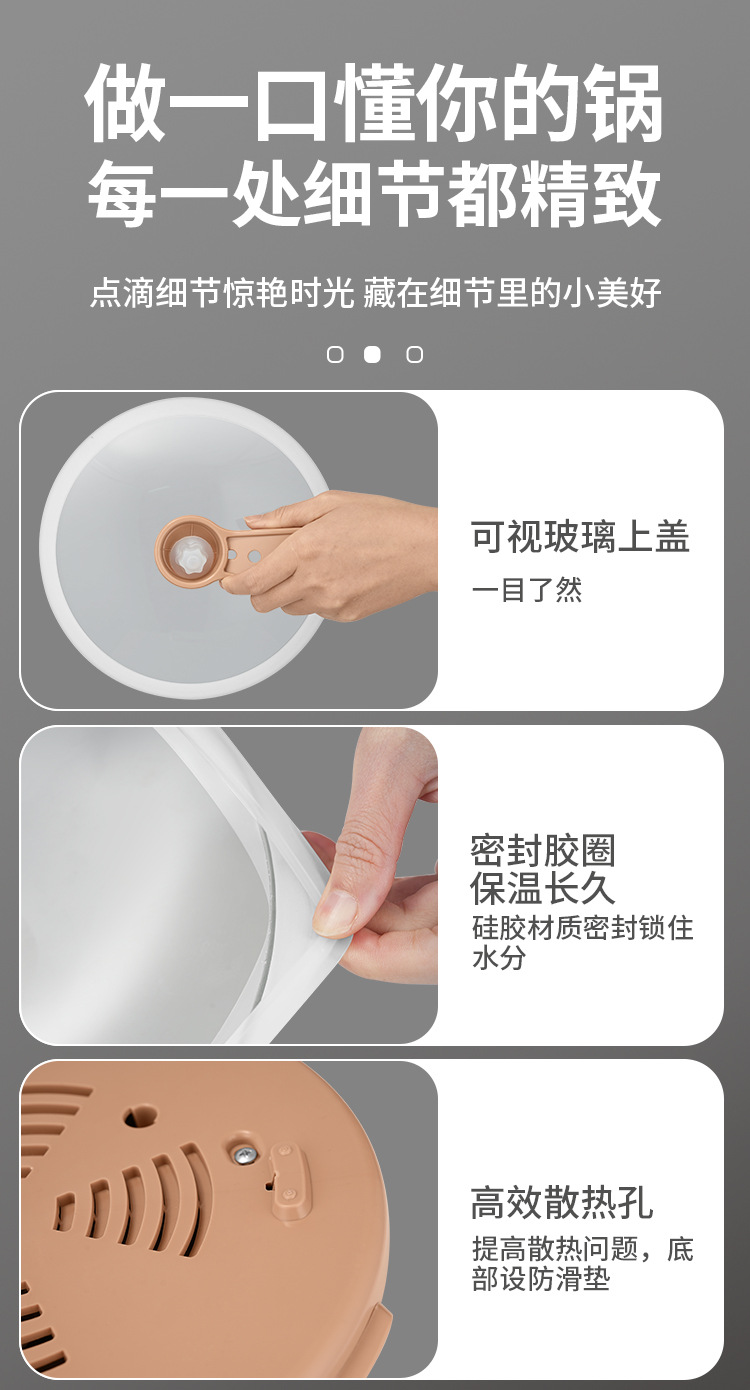 做一口懂你的锅
每一处细节都精致

点滴细节惊艳时光 藏在细节里的小美好

可视玻璃上盖
一目了然

密封胶圈
保温长久
硅胶材质密封锁住水分

高效散热孔
提高散热问题，底部设防滑垫