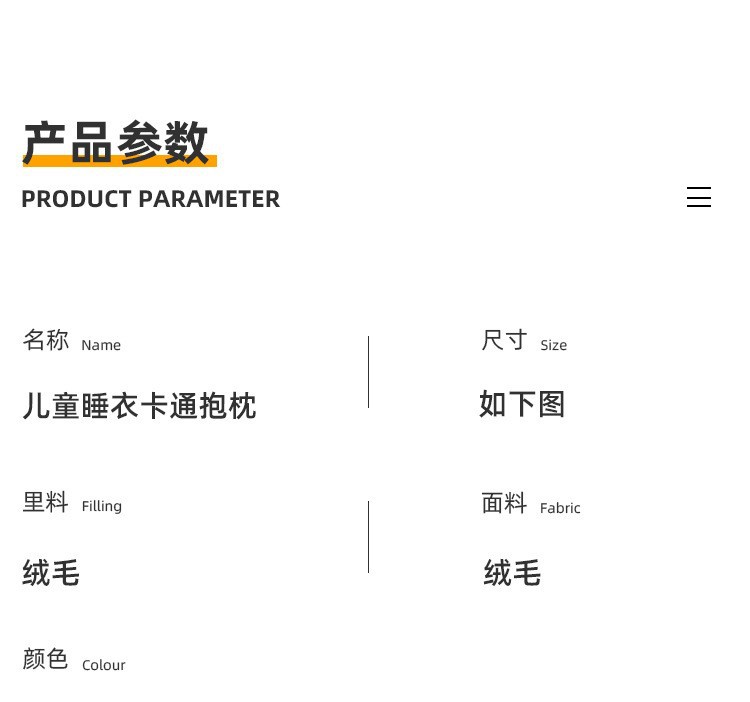 产品参数
PRODUCT PARAMETER

名称 Name
儿童睡衣卡通抱枕

尺寸 Size
如下图

里料 Filling
绒毛

面料 Fabric
绒毛

颜色 Colour