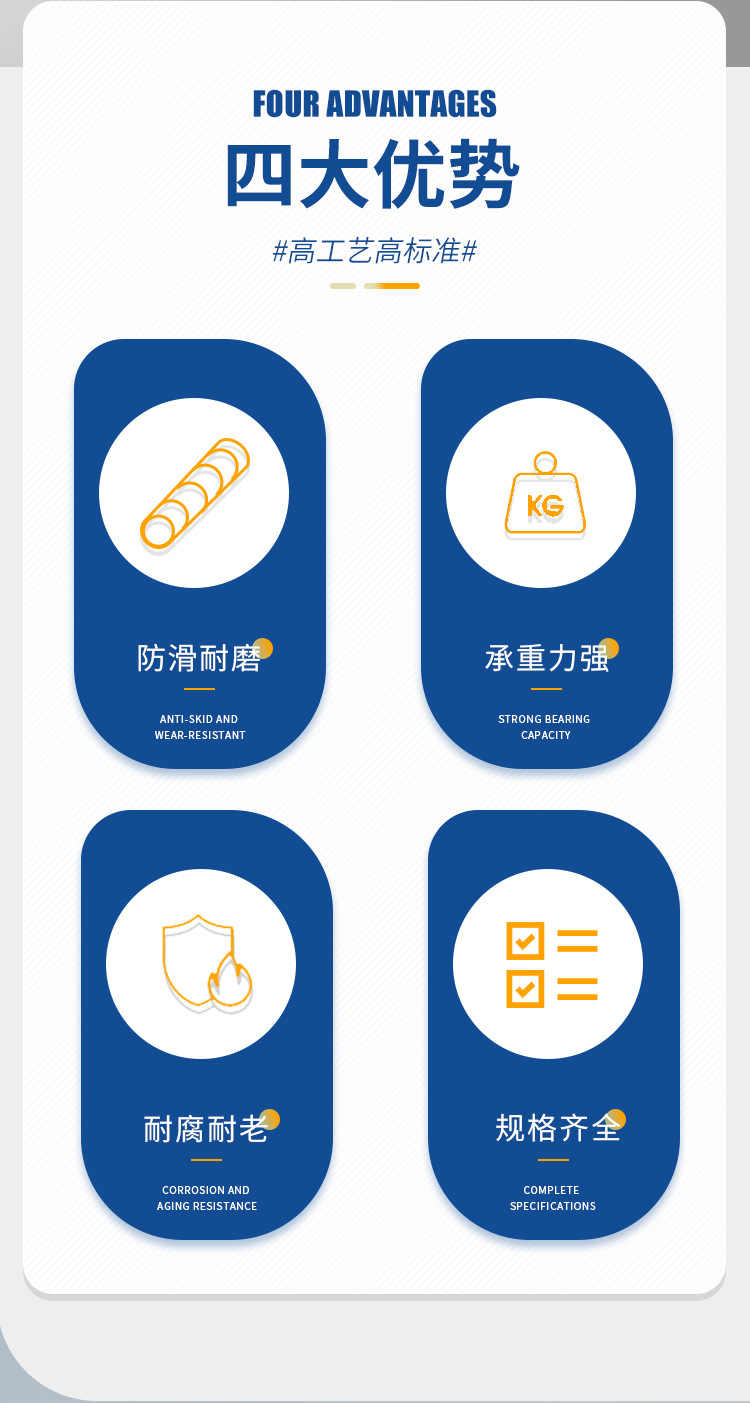 FOUR ADVANTAGES

四大优势

#高工艺高标准#

KG

防滑耐磨

ANTI-SKID AND
WEAR-RESISTANT

承重力强

STRONG BEARING
CAPACITY

耐腐耐老

CORROSION AND
AGING RESISTANCE

规格齐全

COMPLETE
SPECIFICATIONS