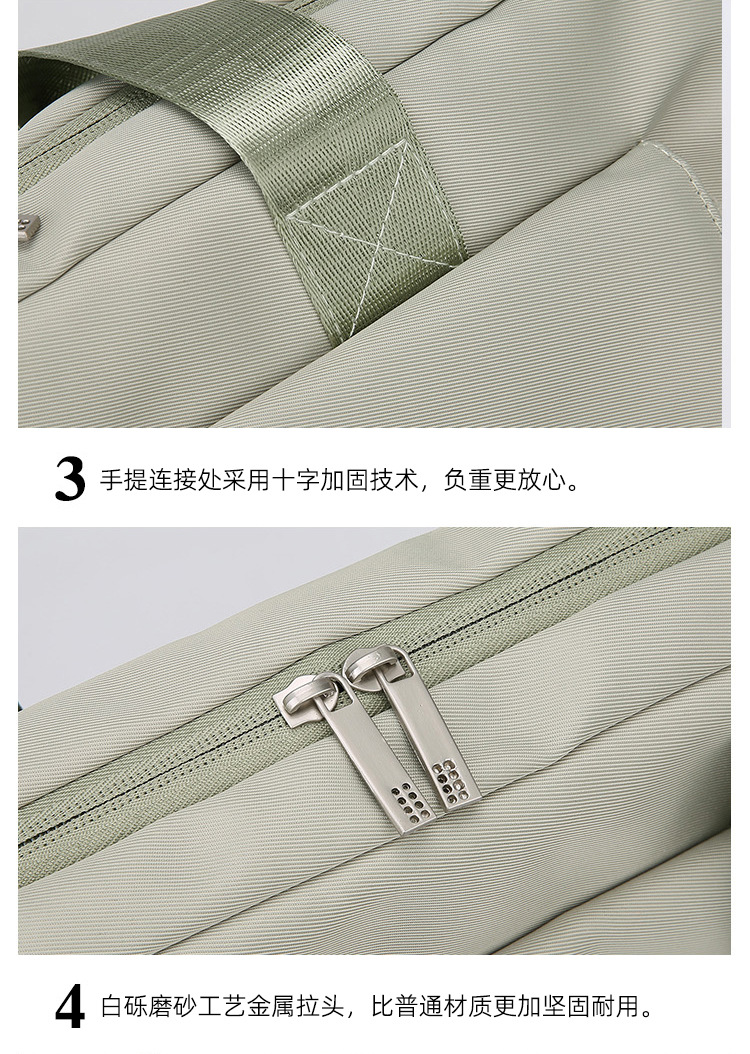 3 手提连接处采用十字加固技术，负重更放心。

4 白砾磨砂工艺金属拉头，比普通材质更加坚固耐用。