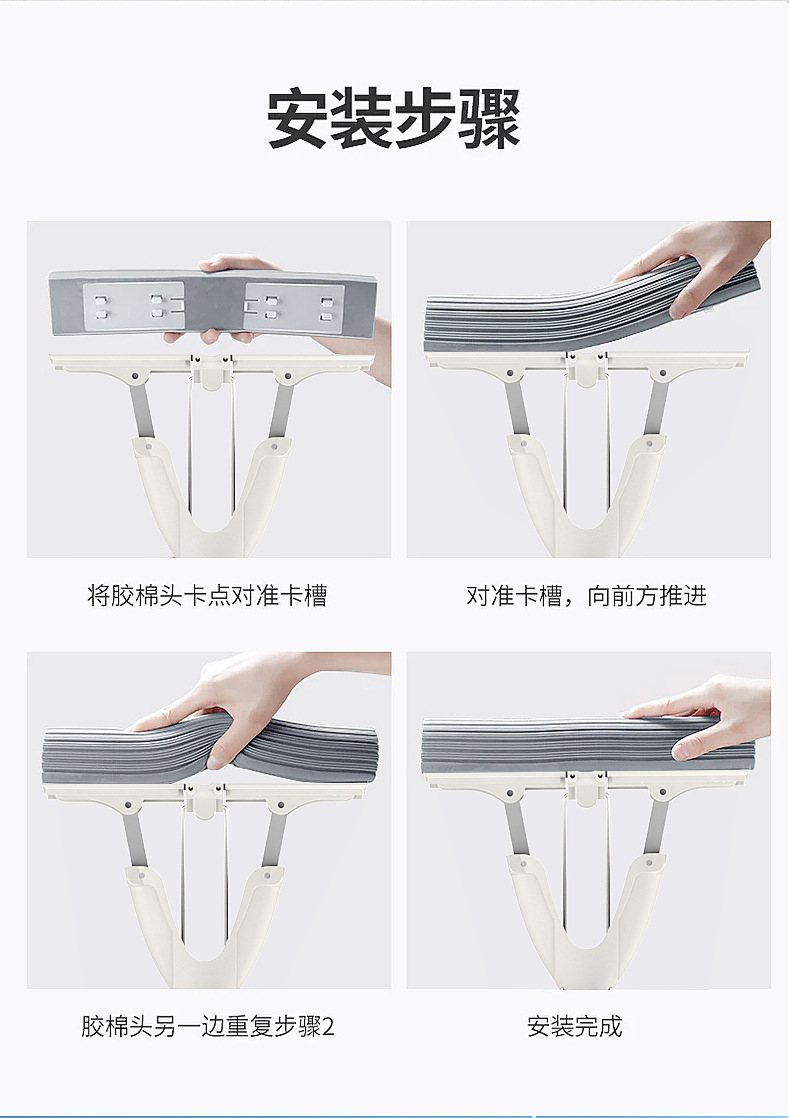 安装步骤

将胶棉头卡点对准卡槽

对准卡槽，向前方推进

胶棉头另一边重复步骤2

安装完成