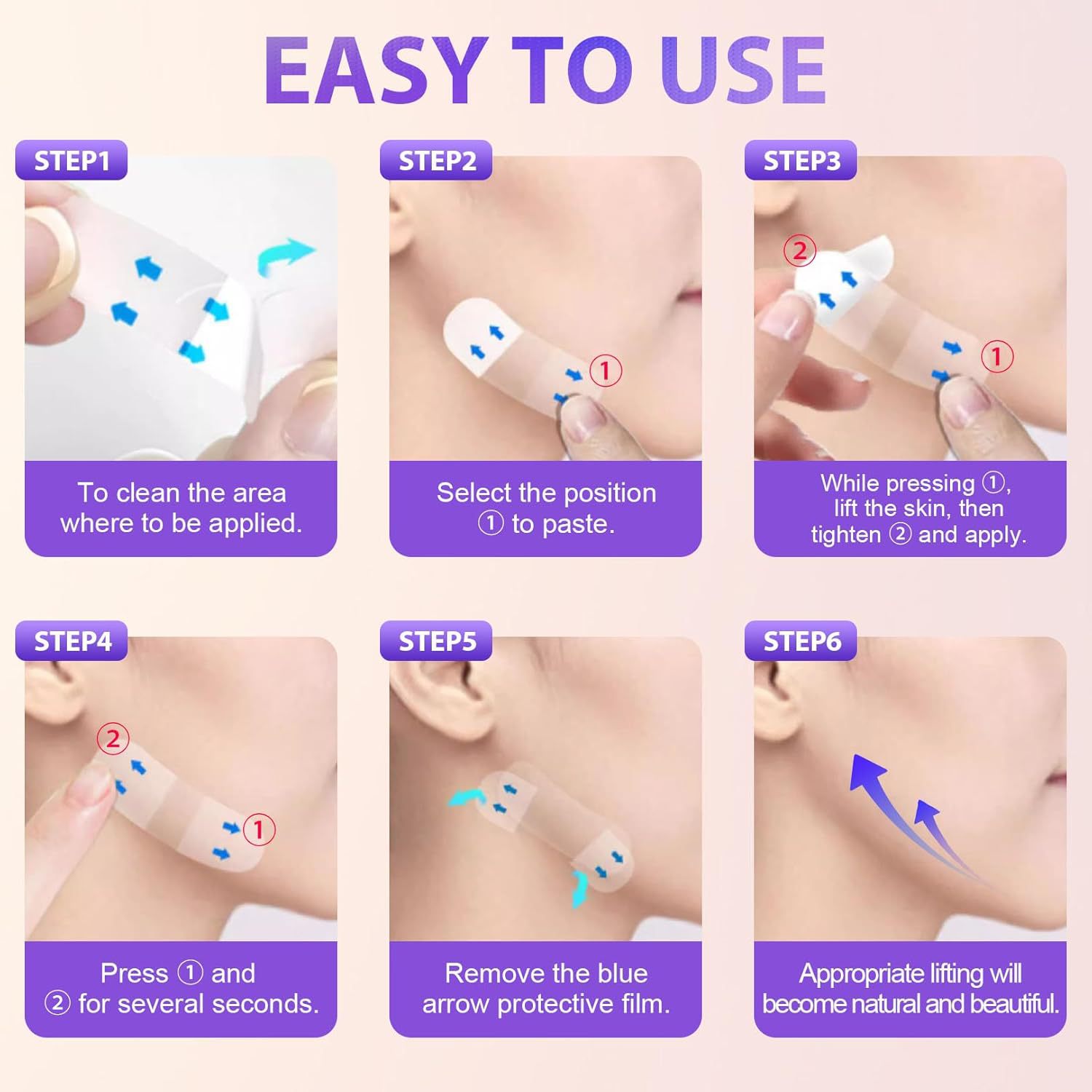 EASY TO USE

STEP1

To clean the area where to be applied.

STEP2

1

Select the position ① to paste.

STEP3

2

1

While pressing ①, lift the skin, then tighten ② and apply.

STEP4

2

1

Press ① and ② for several seconds.

STEP5

Remove the blue arrow protective film.

STEP6

Appropriate lifting will become natural and beautiful.