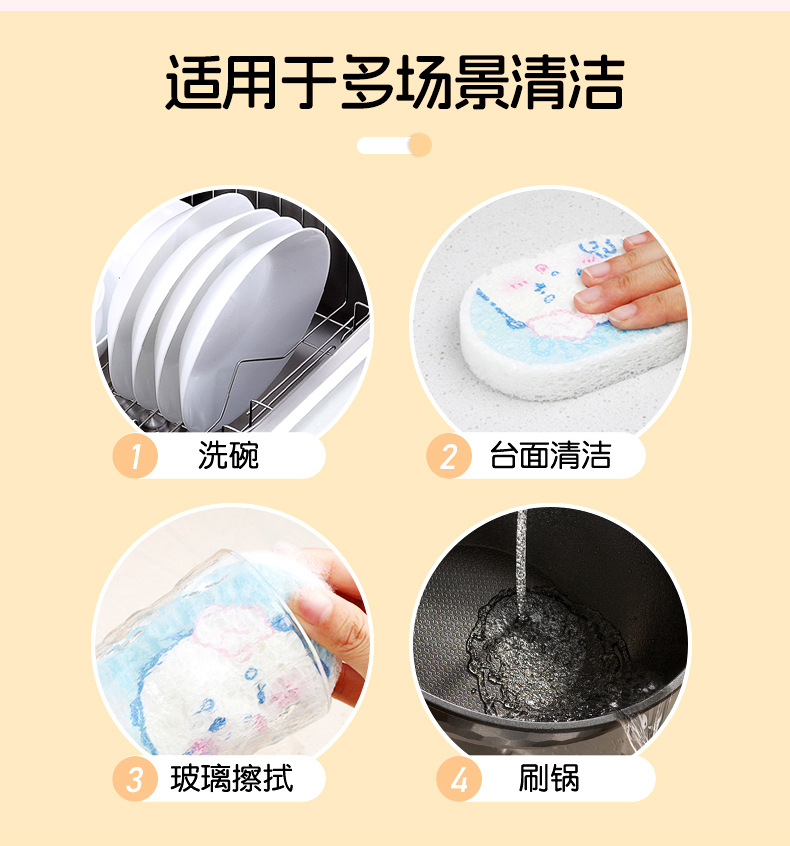 适用于多场景清洁

1 洗碗

2 台面清洁

3 玻璃擦拭

4 刷锅