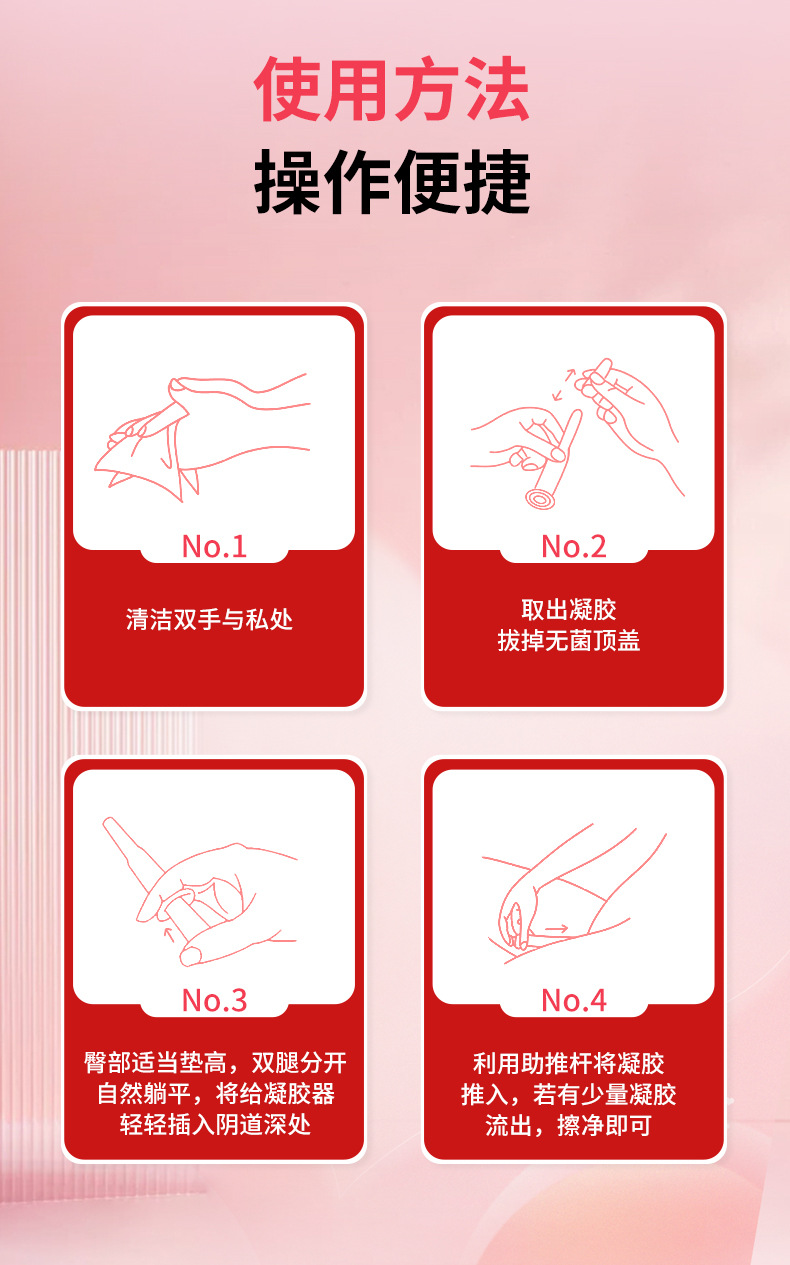 使用方法
操作便捷

No.1
清洁双手与私处

No.2
取出凝胶
拔掉无菌顶盖

No.3
臀部适当垫高，双腿分开
自然躺平，将给凝胶器
轻轻插入阴道深处

No.4
利用助推杆将凝胶
推入，若有少量凝胶
流出，擦净即可