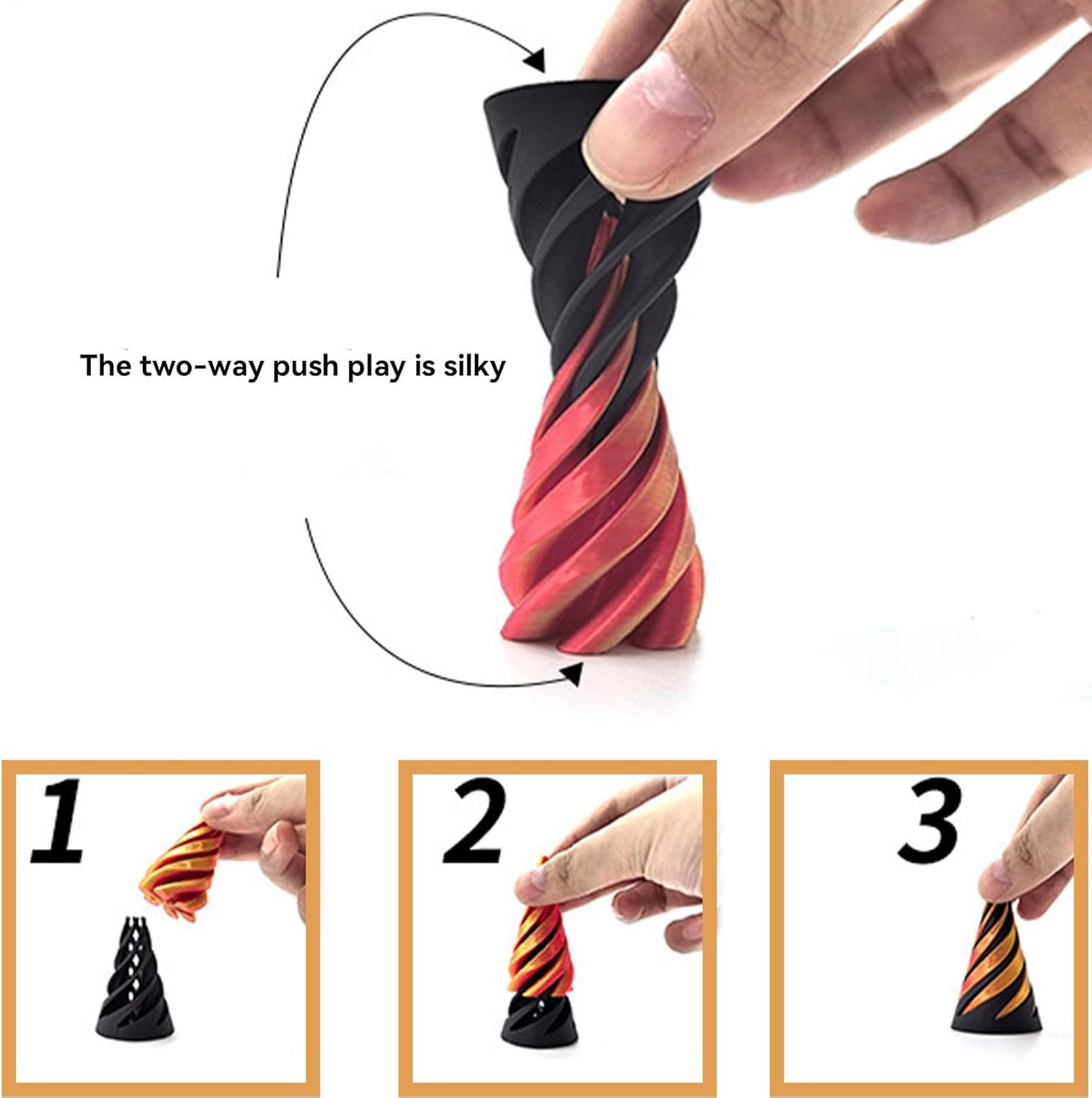 The two-way push play is silky

1

2

3