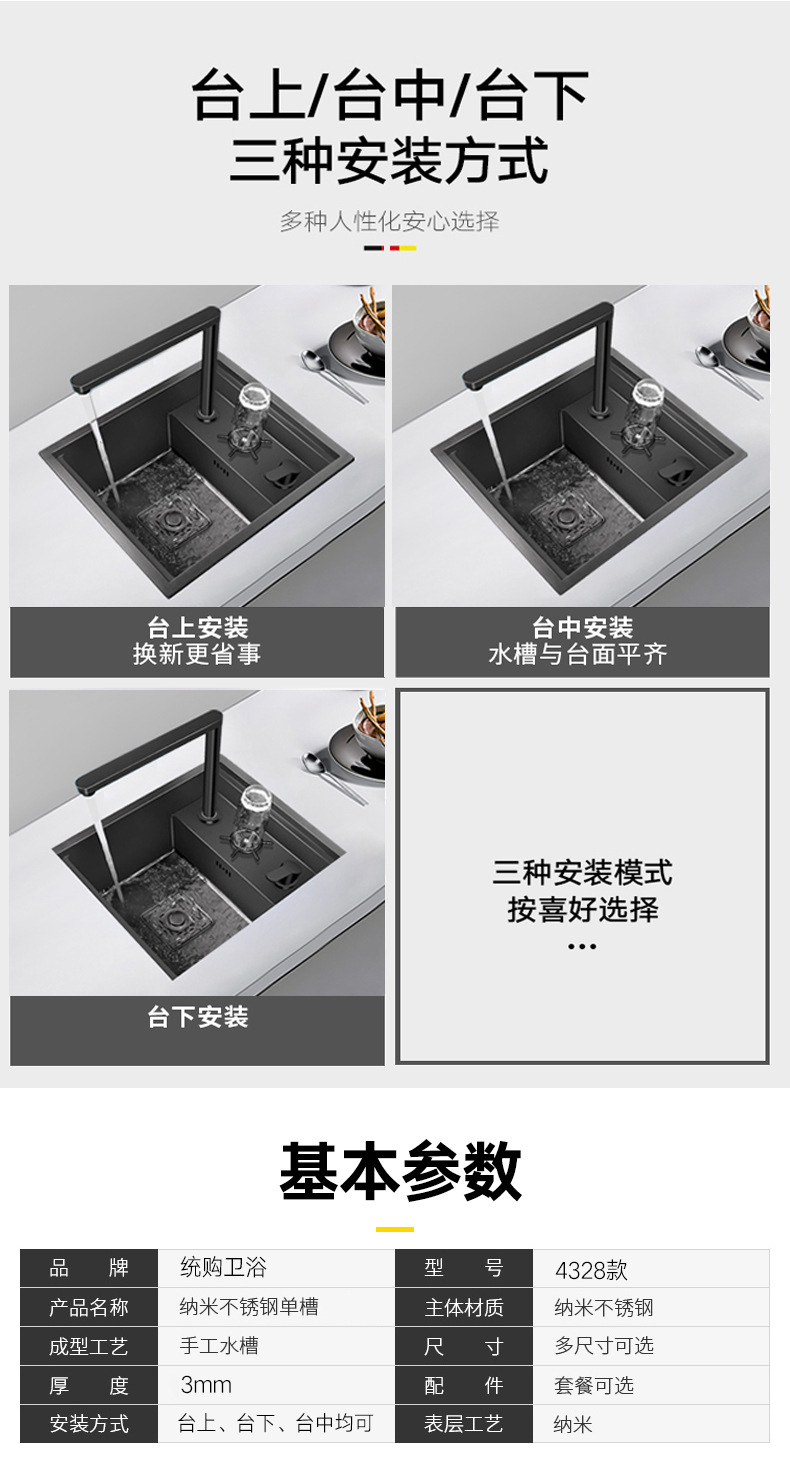 台上/台中/台下
三种安装方式

多种人性化安心选择

台上安装
换新更省事

台中安装
水槽与台面平齐

台下安装

三种安装模式
按喜好选择
...

基本参数

| 品　牌 | 统购卫浴 | 型　号 | 4328款 |
|---|---|---|---|
| 产品名称 | 纳米不锈钢单槽 | 主体材质 | 纳米不锈钢 |
| 成型工艺 | 手工水槽 | 尺　寸 | 多尺寸可选 |
| 厚　度 | 3mm | 配　件 | 套餐可选 |
| 安装方式 | 台上、台下、台中均可 | 表层工艺 | 纳米 |