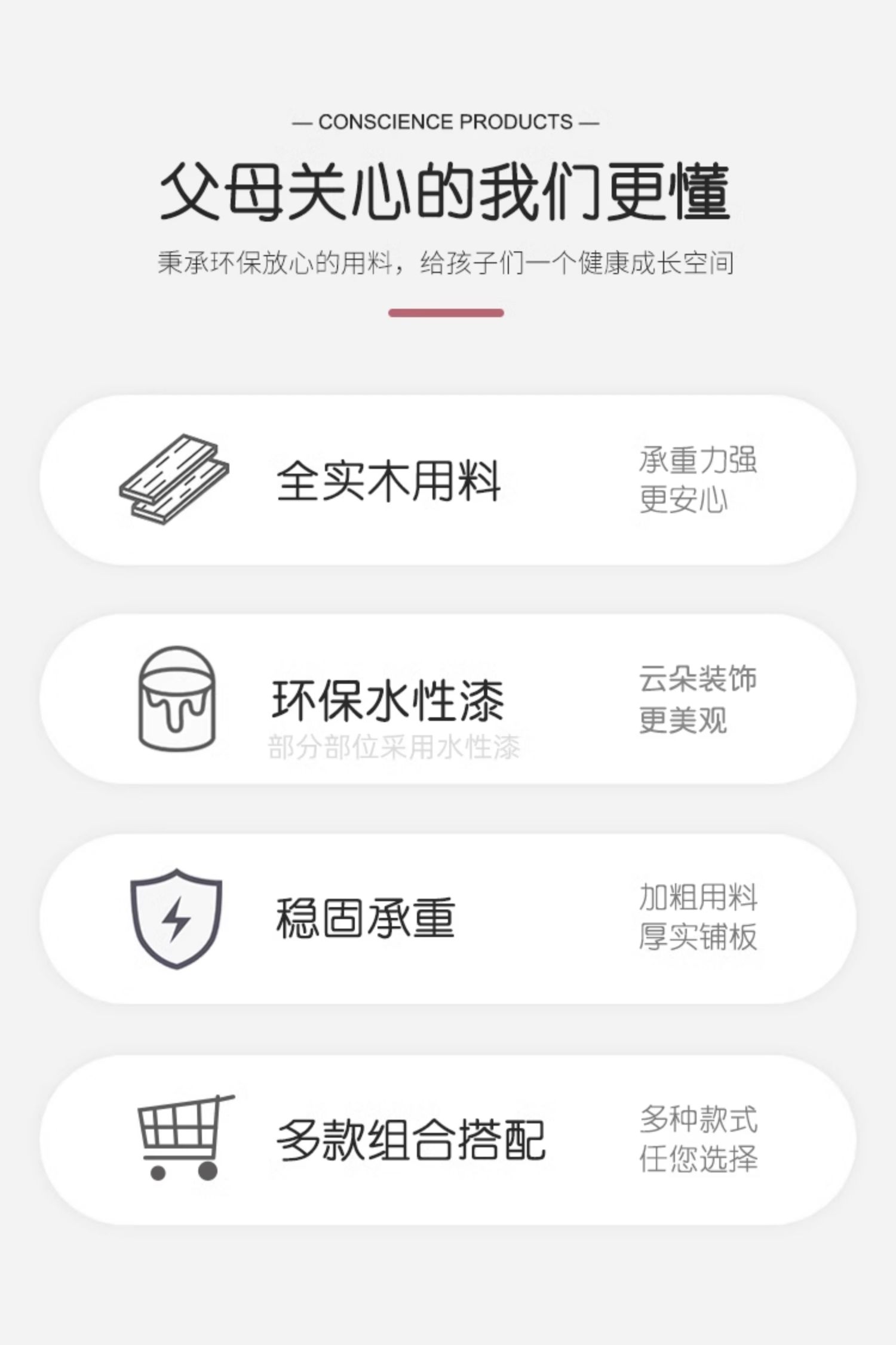 — CONSCIENCE PRODUCTS —

父母关心的我们更懂

秉承环保放心的用料，给孩子们一个健康成长空间

全实木用料

承重力强
更安心

环保水性漆
部分部位采用水性漆

云朵装饰
更美观

稳固承重

加粗用料
厚实铺板

多款组合搭配

多种款式
任您选择