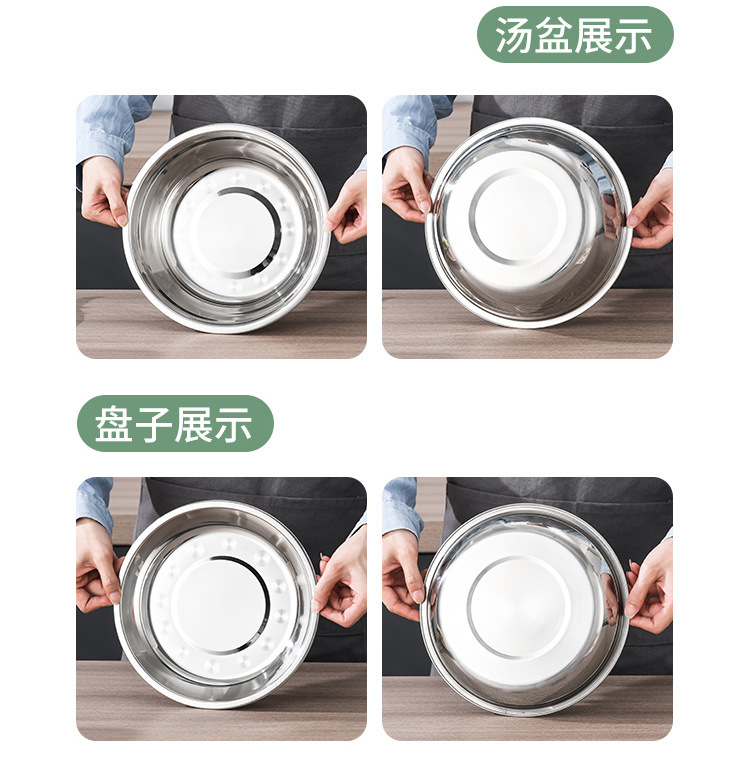 汤盆展示

盘子展示