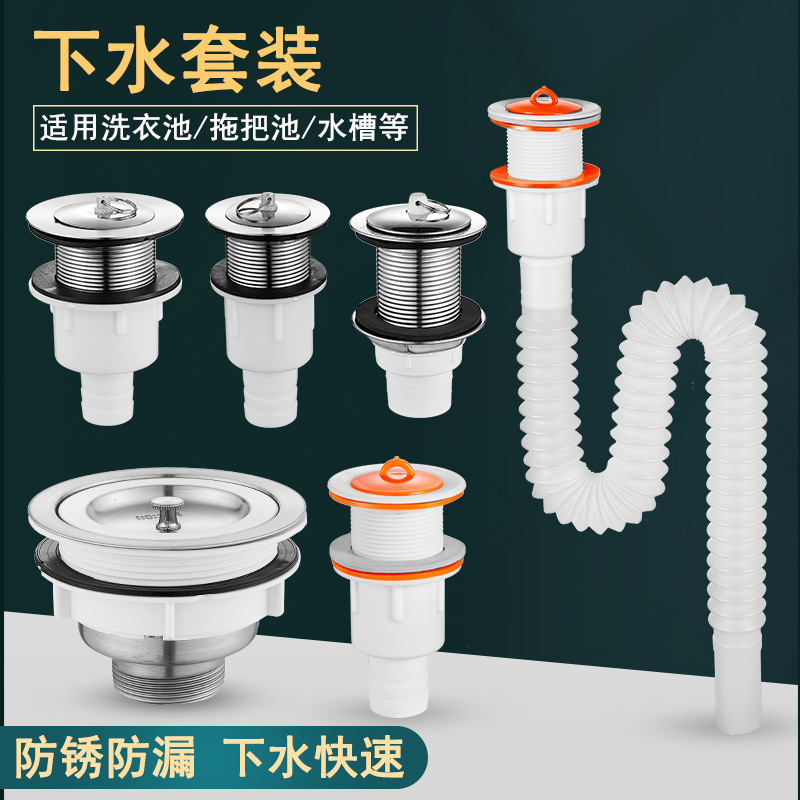 下水套装

适用洗衣池/拖把池/水槽等

防锈防漏 下水快速