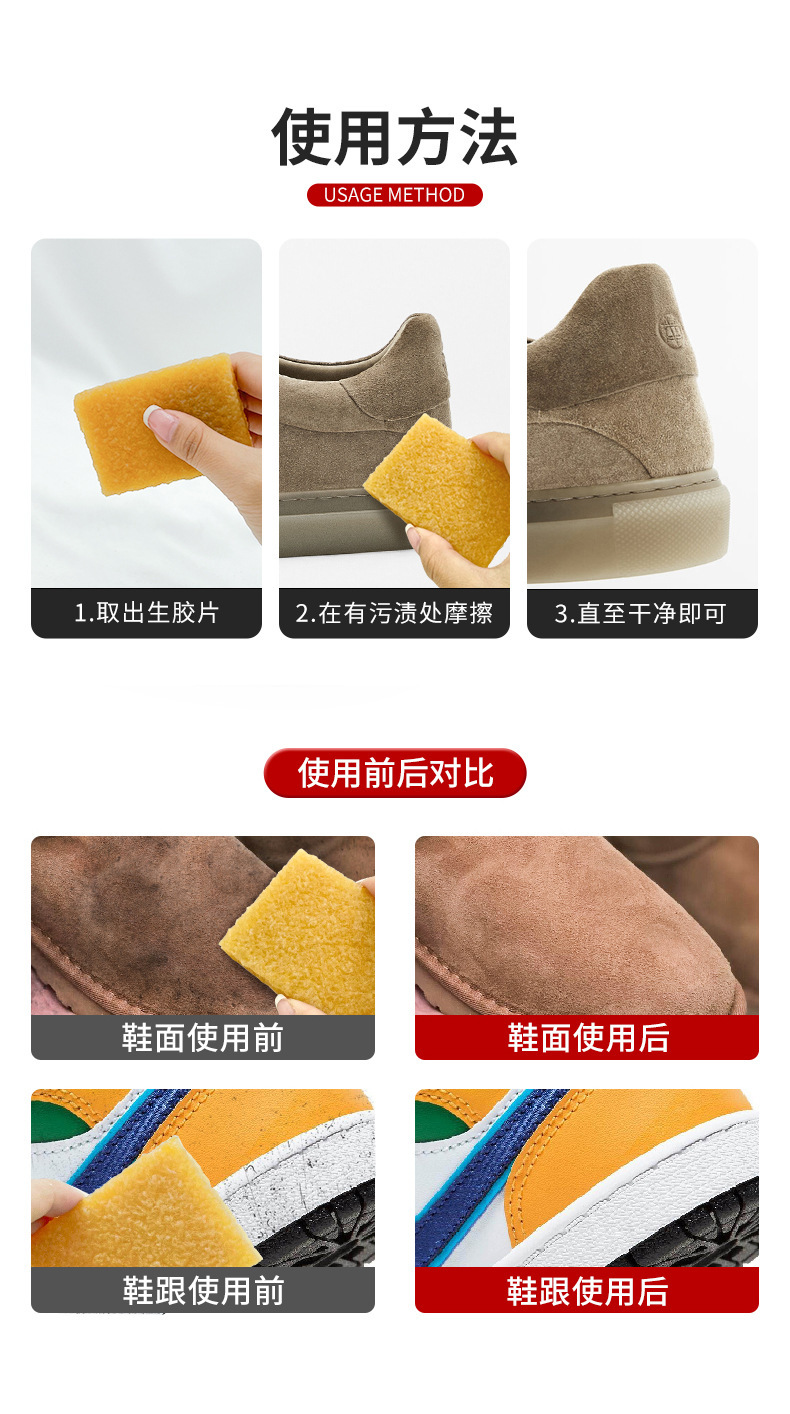 使用方法

USAGE METHOD

1.取出生胶片

2.在有污渍处摩擦

3.直至干净即可

使用前后对比

鞋面使用前

鞋面使用后

鞋跟使用前

鞋跟使用后