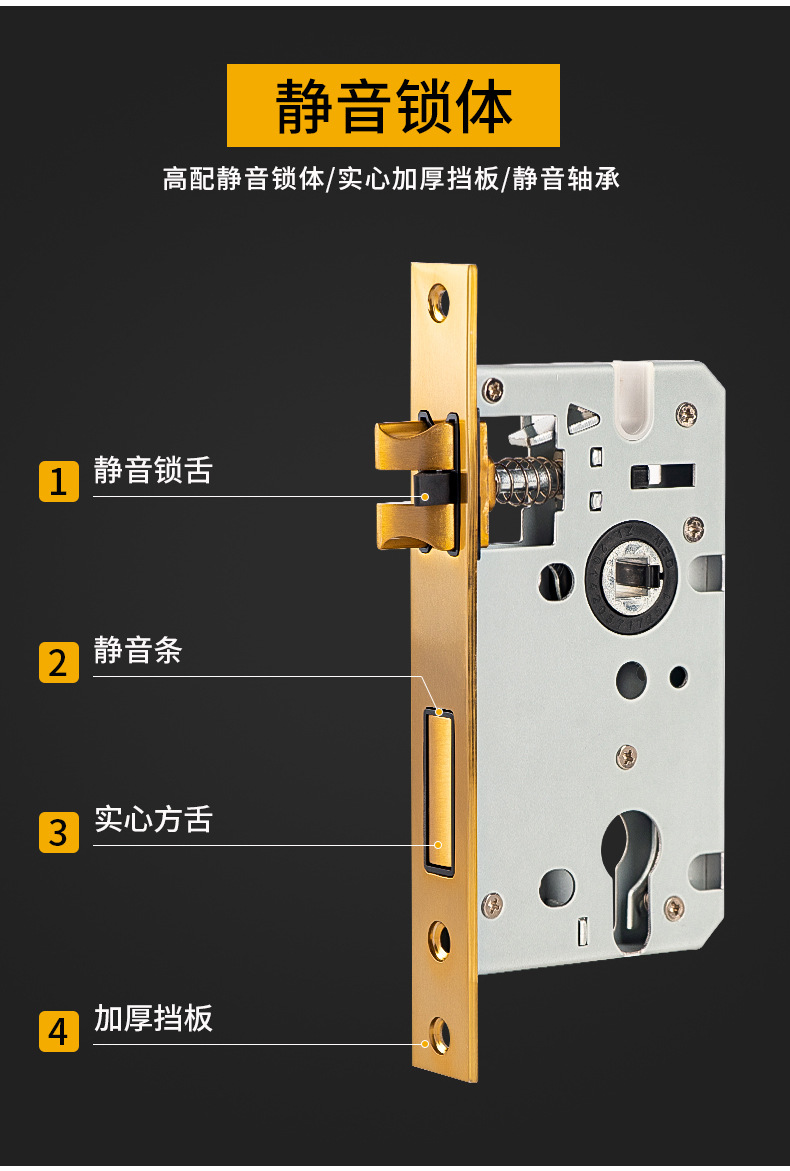 静音锁体

高配静音锁体/实心加厚挡板/静音轴承

1 静音锁舌

2 静音条

3 实心方舌

4 加厚挡板