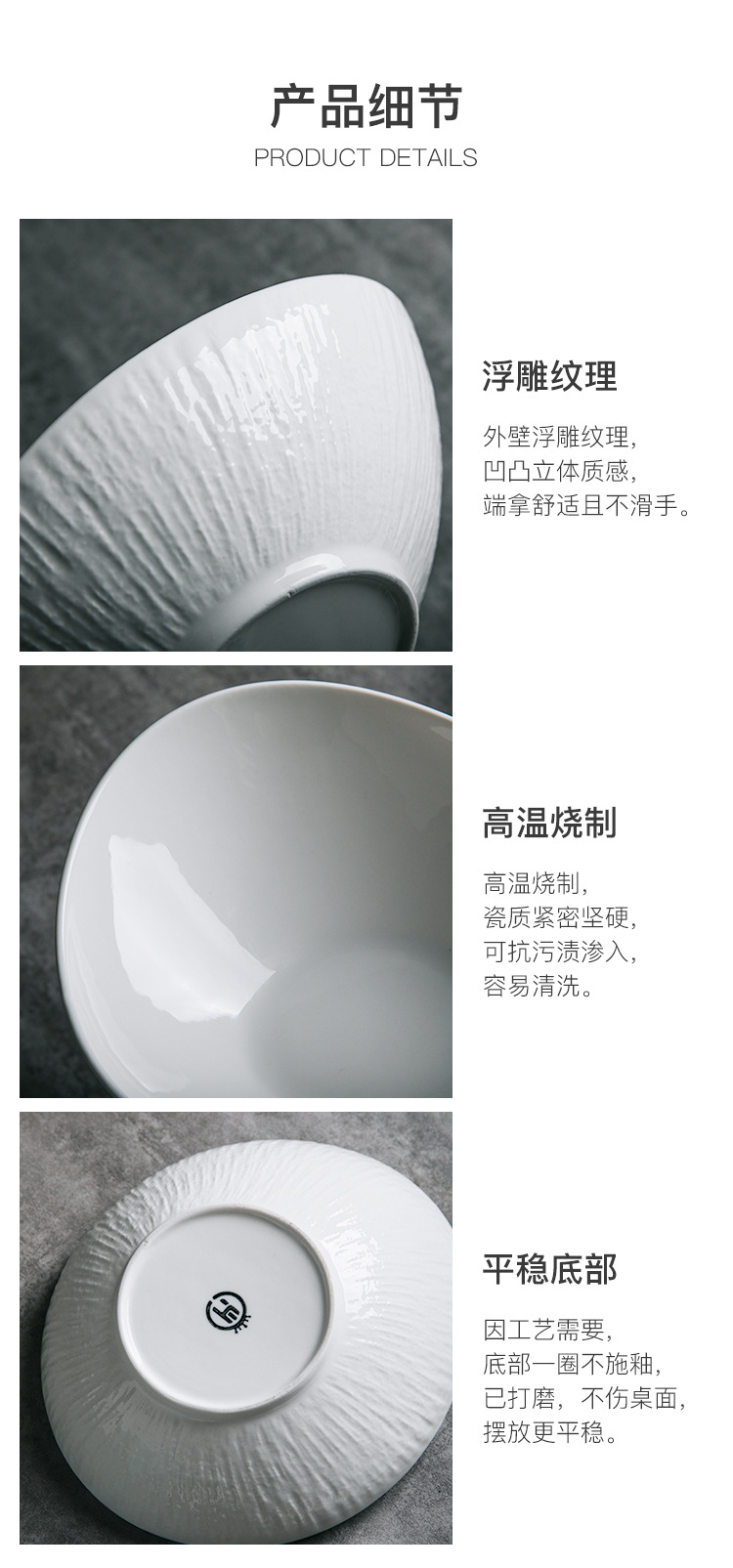 产品细节
PRODUCT DETAILS

浮雕纹理

外壁浮雕纹理，
凹凸立体质感，
端拿舒适且不滑手。

高温烧制

高温烧制，
瓷质紧密坚硬，
可抗污渍渗入，
容易清洗。

平稳底部

因工艺需要，
底部一圈不施釉，
已打磨，不伤桌面，
摆放更平稳。