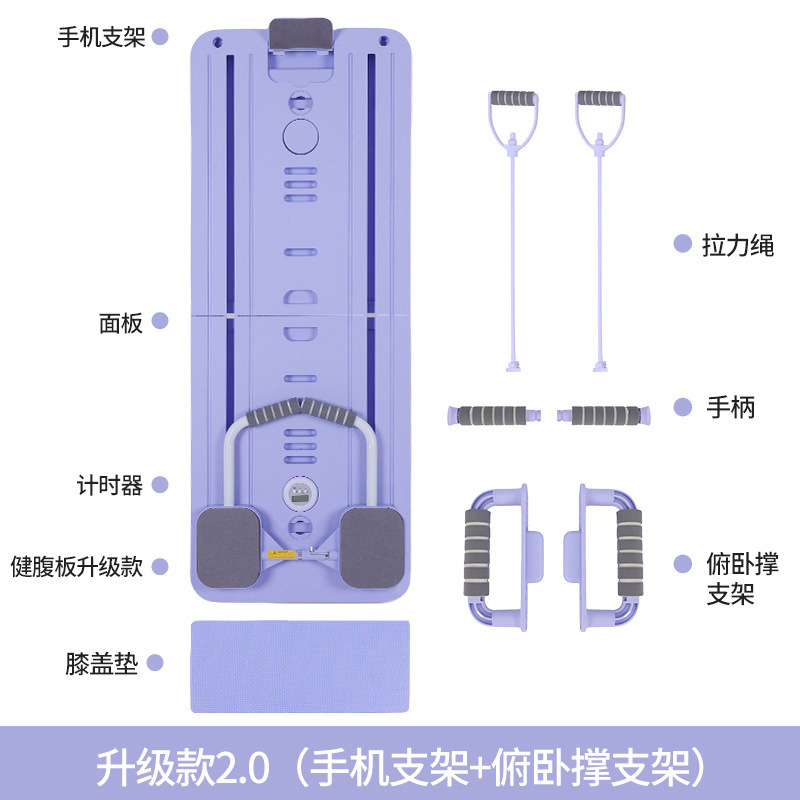 手机支架

面板

计时器

健腹板升级款

膝盖垫

拉力绳

手柄

俯卧撑支架

升级款2.0（手机支架+俯卧撑支架）