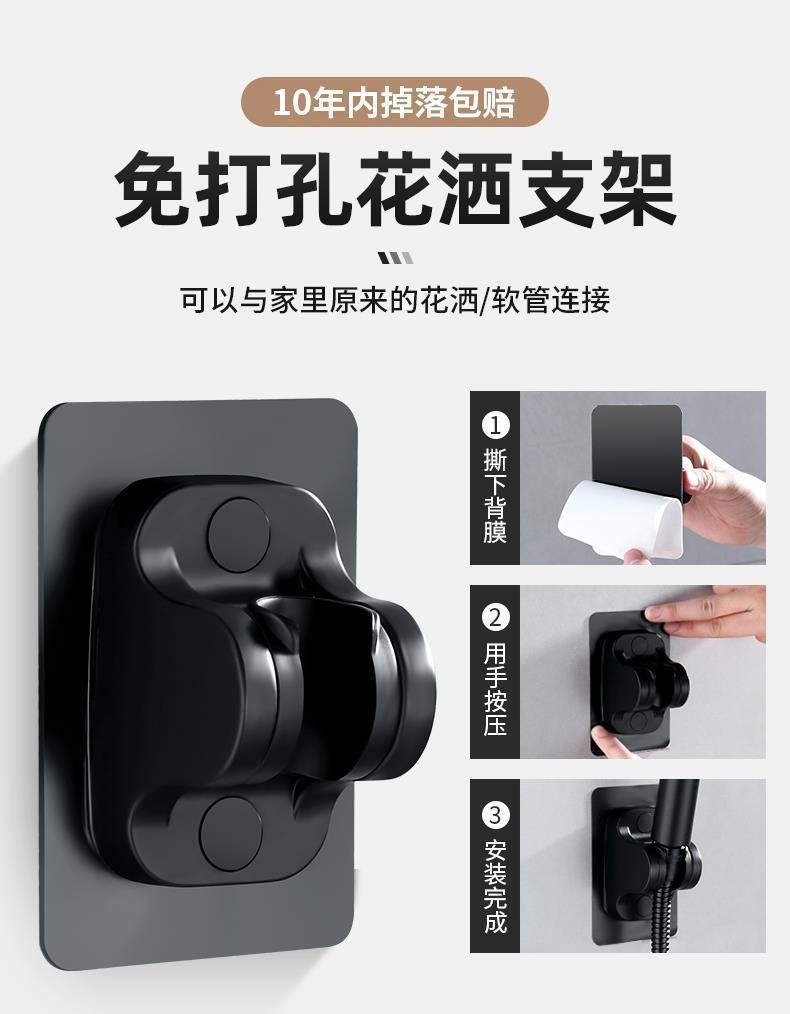 10年内掉落包赔

免打孔花洒支架

可以与家里原来的花洒/软管连接

1
撕下背膜

2
用手按压

3
安装完成