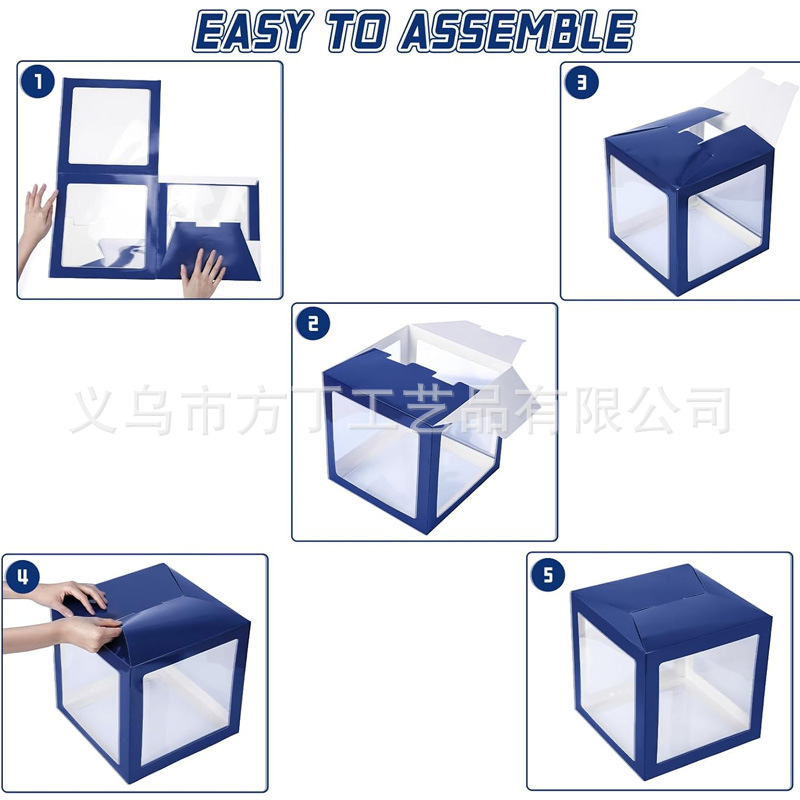 EASY TO ASSEMBLE

1

3

2

义乌市方丁工艺品有限公司

4

5