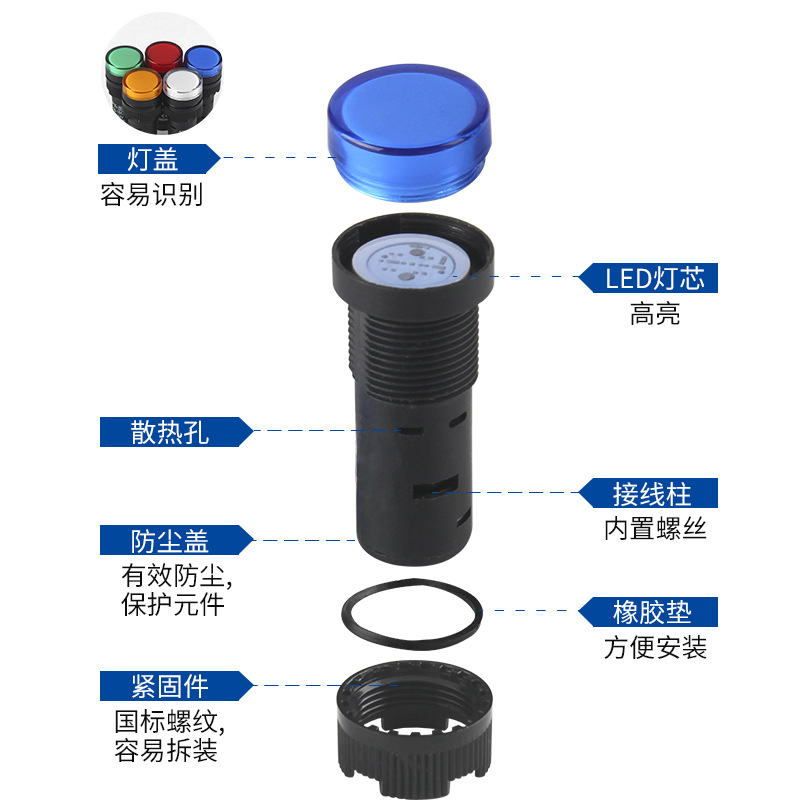 灯盖
容易识别

LED灯芯
高亮

散热孔

接线柱
内置螺丝

防尘盖
有效防尘,
保护元件

橡胶垫
方便安装

紧固件
国标螺纹,
容易拆装