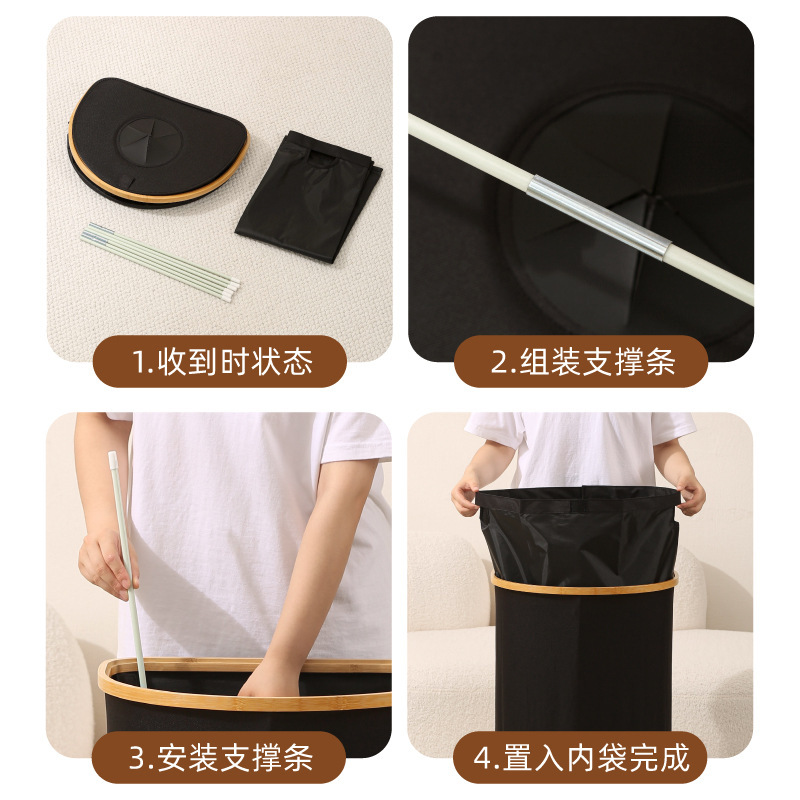 1.收到时状态

2.组装支撑条

3.安装支撑条

4.置入内袋完成