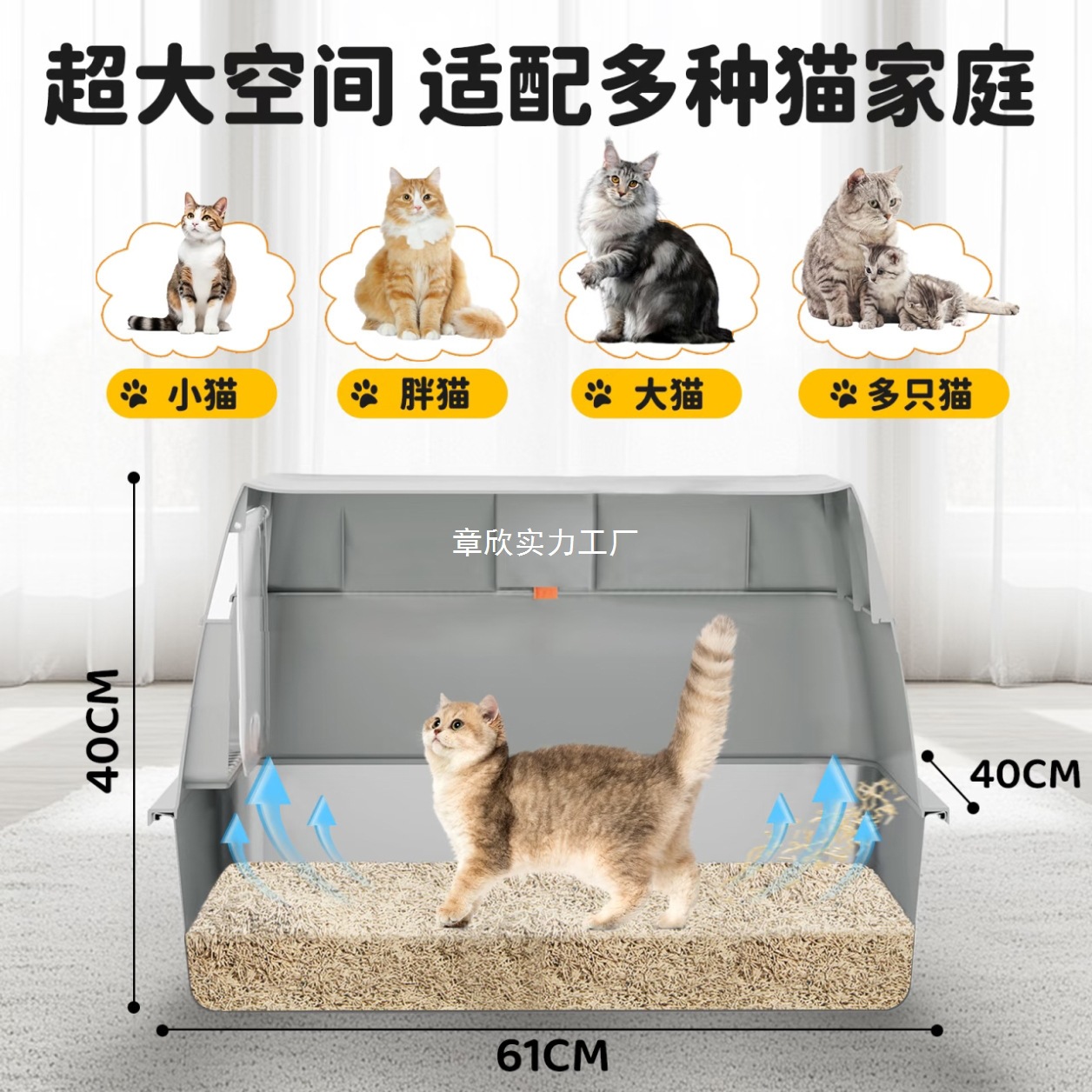 超大空间 适配多种猫家庭

小猫

胖猫

大猫

多只猫

章欣实力工厂

40CM

40CM

61CM