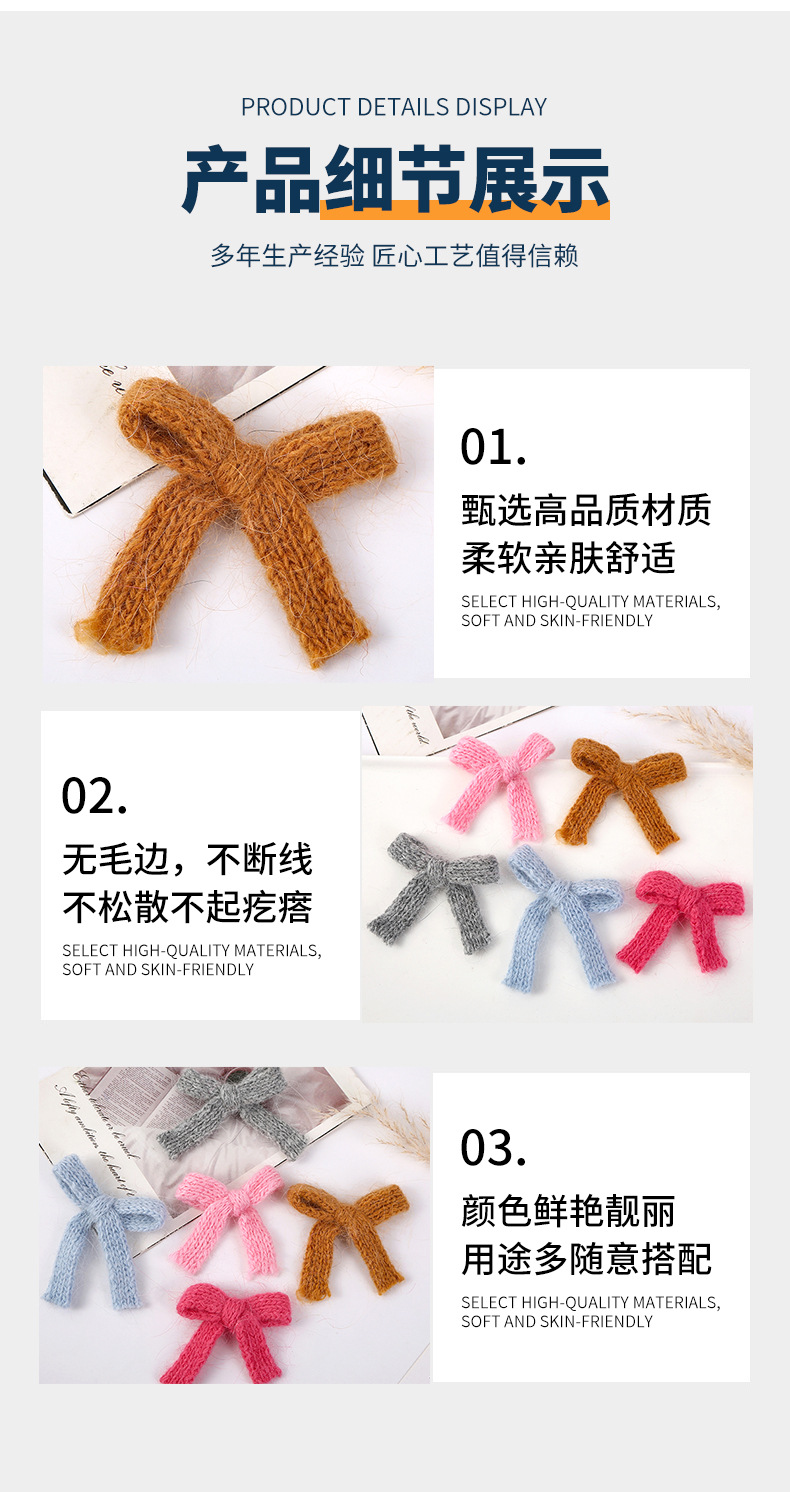 PRODUCT DETAILS DISPLAY

产品细节展示

多年生产经验 匠心工艺值得信赖

01.

甄选高品质材质
柔软亲肤舒适

SELECT HIGH-QUALITY MATERIALS, SOFT AND SKIN-FRIENDLY

02.

无毛边，不断线
不松散不起疙瘩

SELECT HIGH-QUALITY MATERIALS, SOFT AND SKIN-FRIENDLY

03.

颜色鲜艳靓丽
用途多随意搭配

SELECT HIGH-QUALITY MATERIALS, SOFT AND SKIN-FRIENDLY