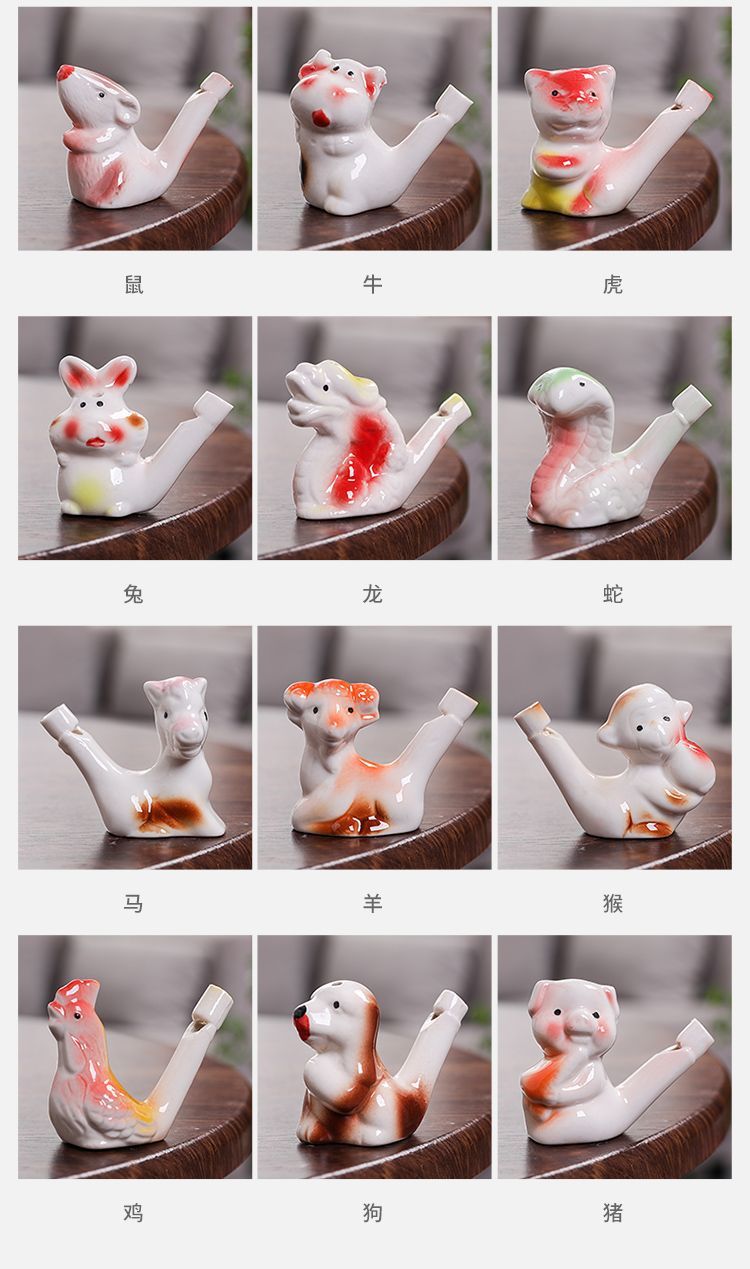 鼠

牛

虎

兔

龙

蛇

马

羊

猴

鸡

狗

猪